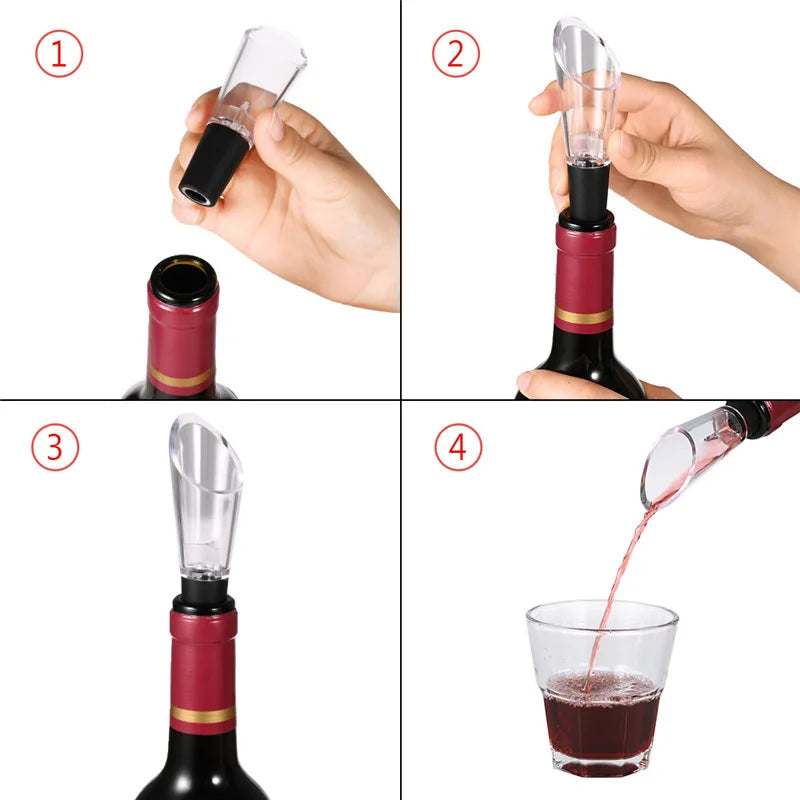 ①

②

③

④