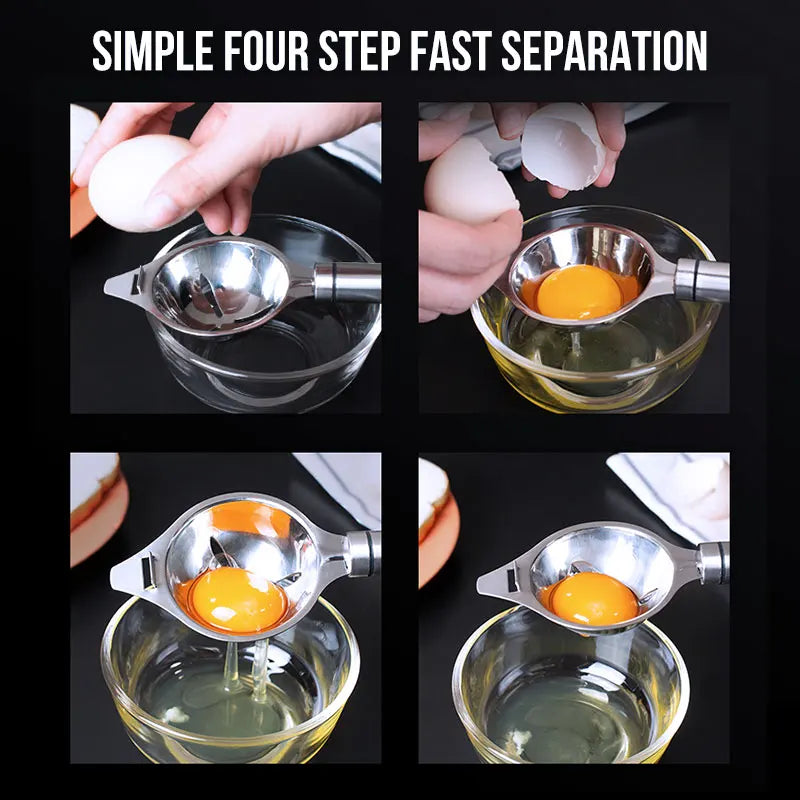 SIMPLE FOUR STEP FAST SEPARATION