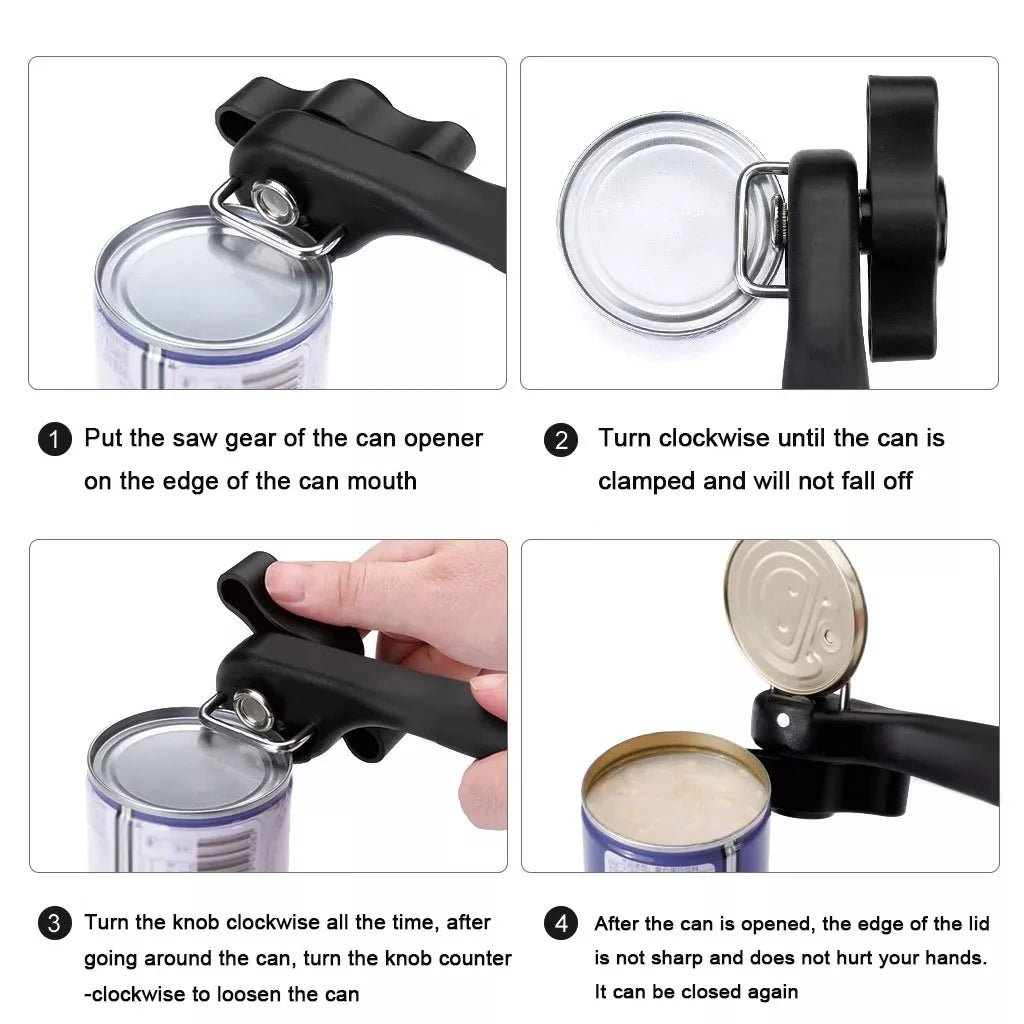 1 Put the saw gear of the can opener on the edge of the can mouth

2 Turn clockwise until the can is clamped and will not fall off

3 Turn the knob clockwise all the time, after going around the can, turn the knob counter -clockwise to loosen the can

4 After the can is opened, the edge of the lid is not sharp and does not hurt your hands. It can be closed again