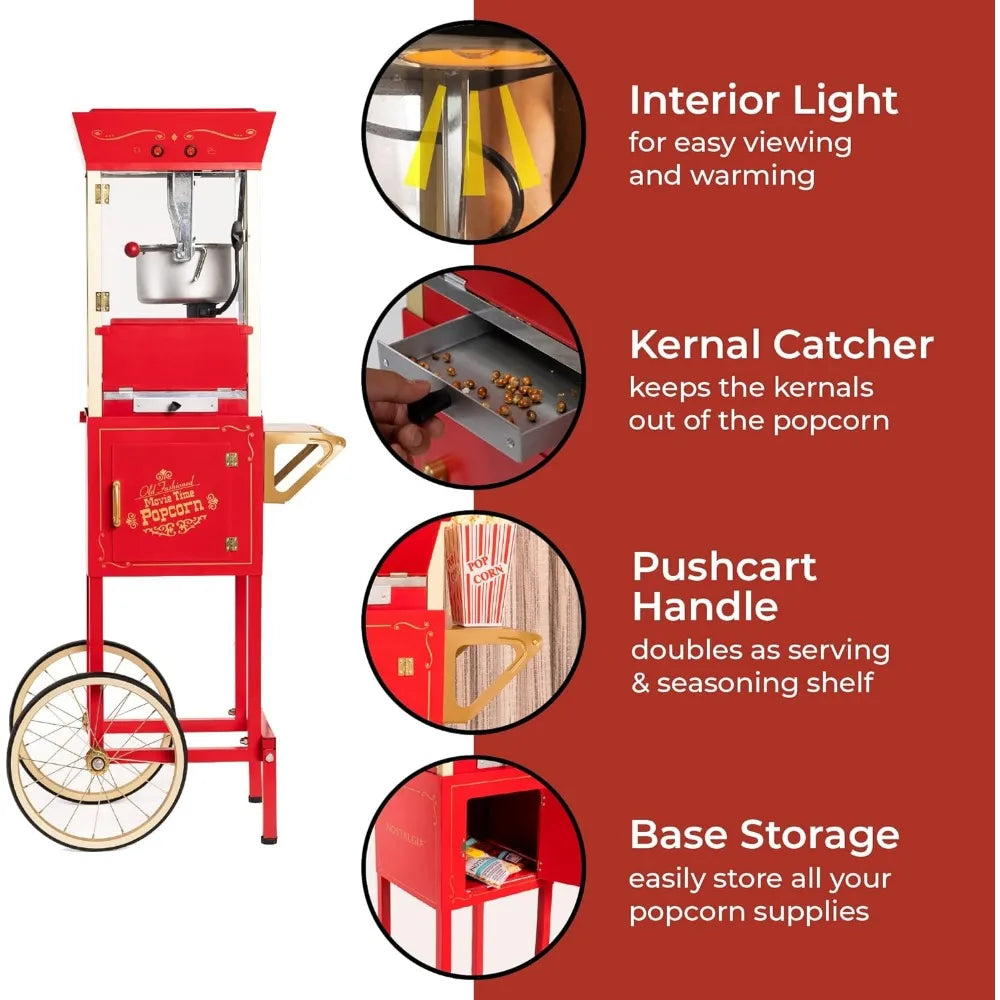 Old Fashioned
Movie Time
Popcorn

POP CORN

NOSTALGIA

Interior Light
for easy viewing and warming

Kernal Catcher
keeps the kernals out of the popcorn

Pushcart Handle
doubles as serving & seasoning shelf

Base Storage
easily store all your popcorn supplies