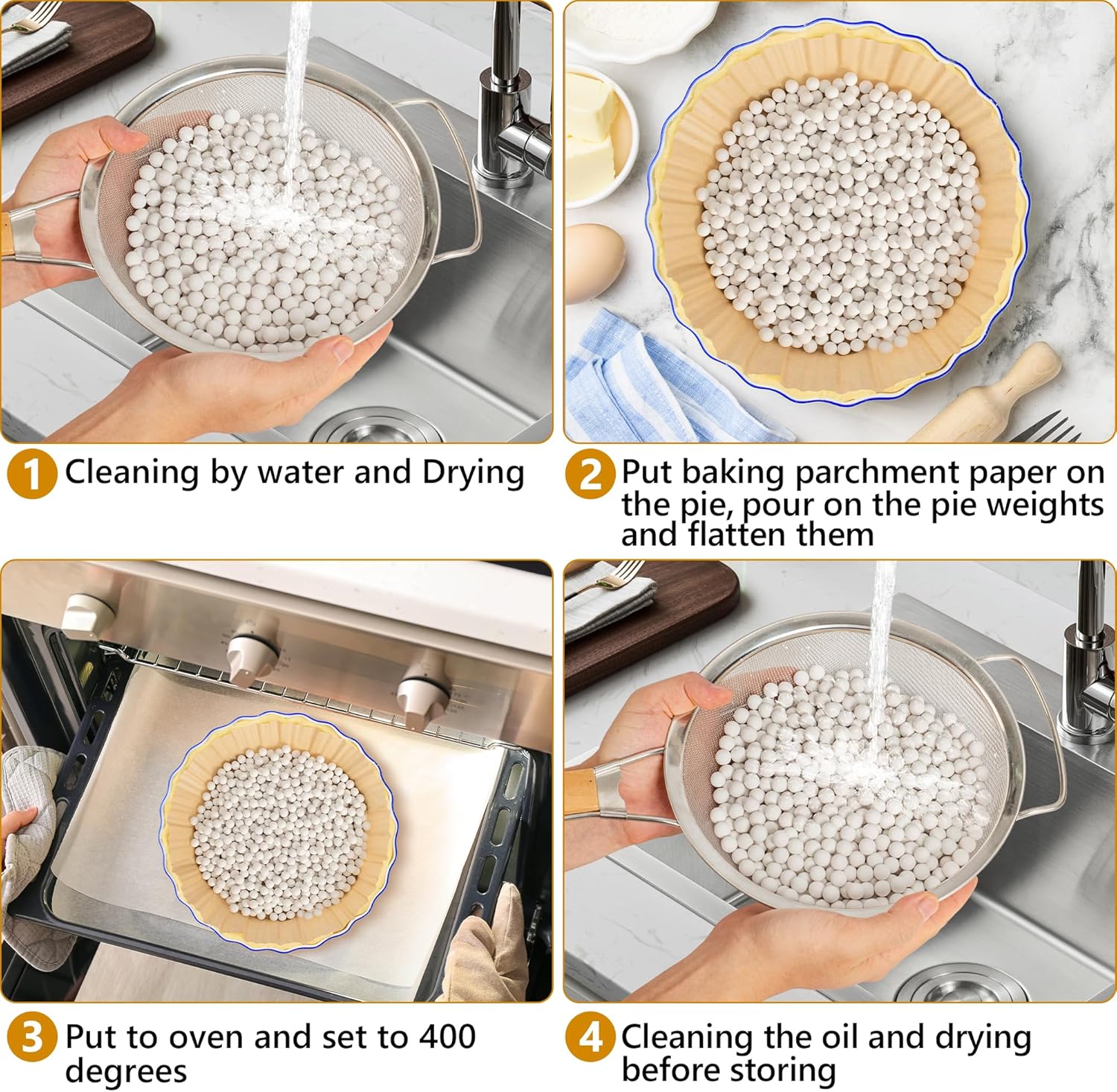 1 Cleaning by water and Drying

2 Put baking parchment paper on the pie, pour on the pie weights and flatten them

3 Put to oven and set to 400 degrees

4 Cleaning the oil and drying before storing