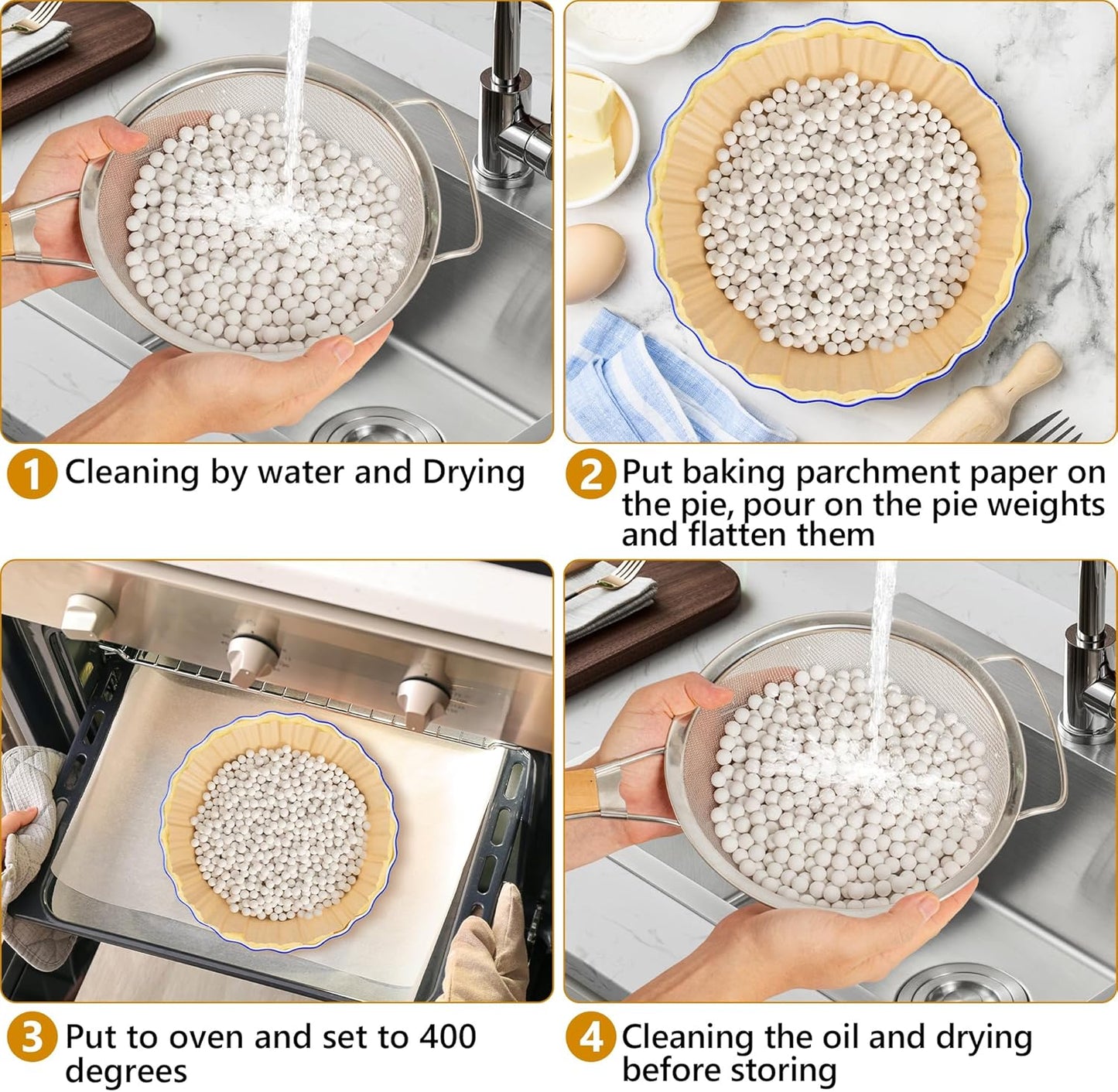 1 Cleaning by water and Drying

2 Put baking parchment paper on the pie, pour on the pie weights and flatten them

3 Put to oven and set to 400 degrees

4 Cleaning the oil and drying before storing