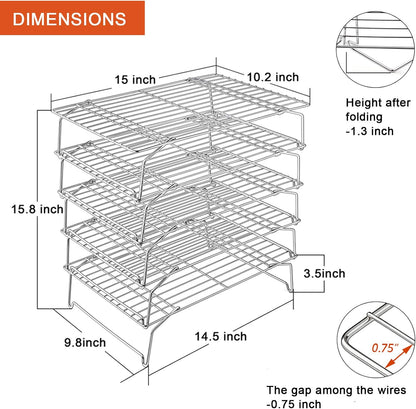 DIMENSIONS

15 inch

10.2 inch

Height after folding -1.3 inch

15.8 inch

3.5inch

9.8inch

14.5 inch

0.75"

The gap among the wires -0.75 inch