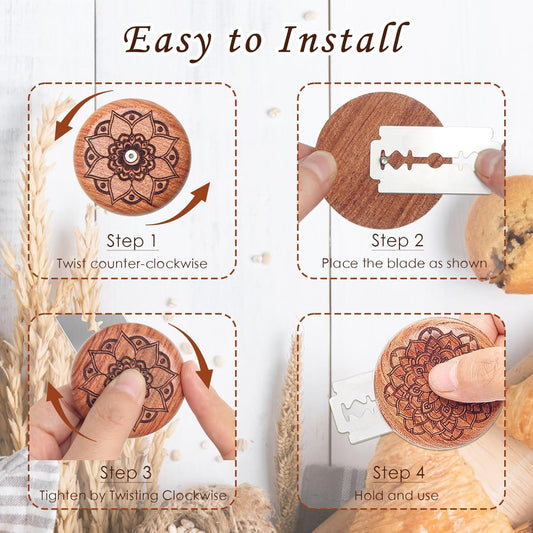 Easy to Install

Step 1
Twist counter-clockwise

Step 2
Place the blade as shown

Step 3
Tighten by Twisting Clockwise

Step 4
Hold and use