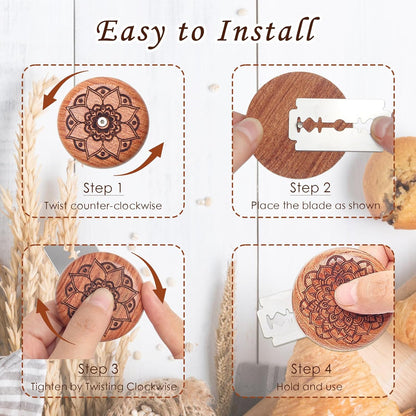 Easy to Install

Step 1
Twist counter-clockwise

Step 2
Place the blade as shown

Step 3
Tighten by Twisting Clockwise

Step 4
Hold and use