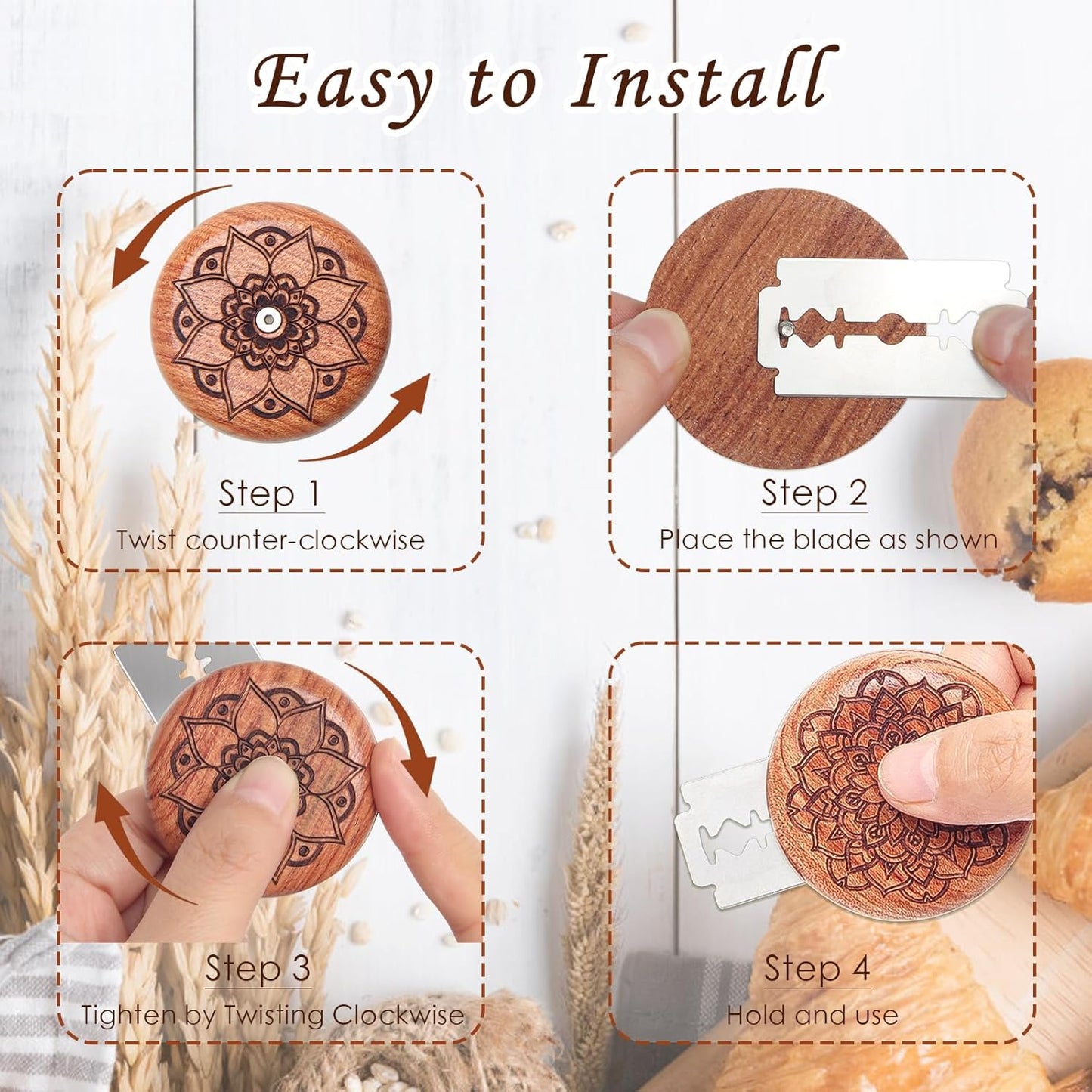 Easy to Install

Step 1
Twist counter-clockwise

Step 2
Place the blade as shown

Step 3
Tighten by Twisting Clockwise

Step 4
Hold and use