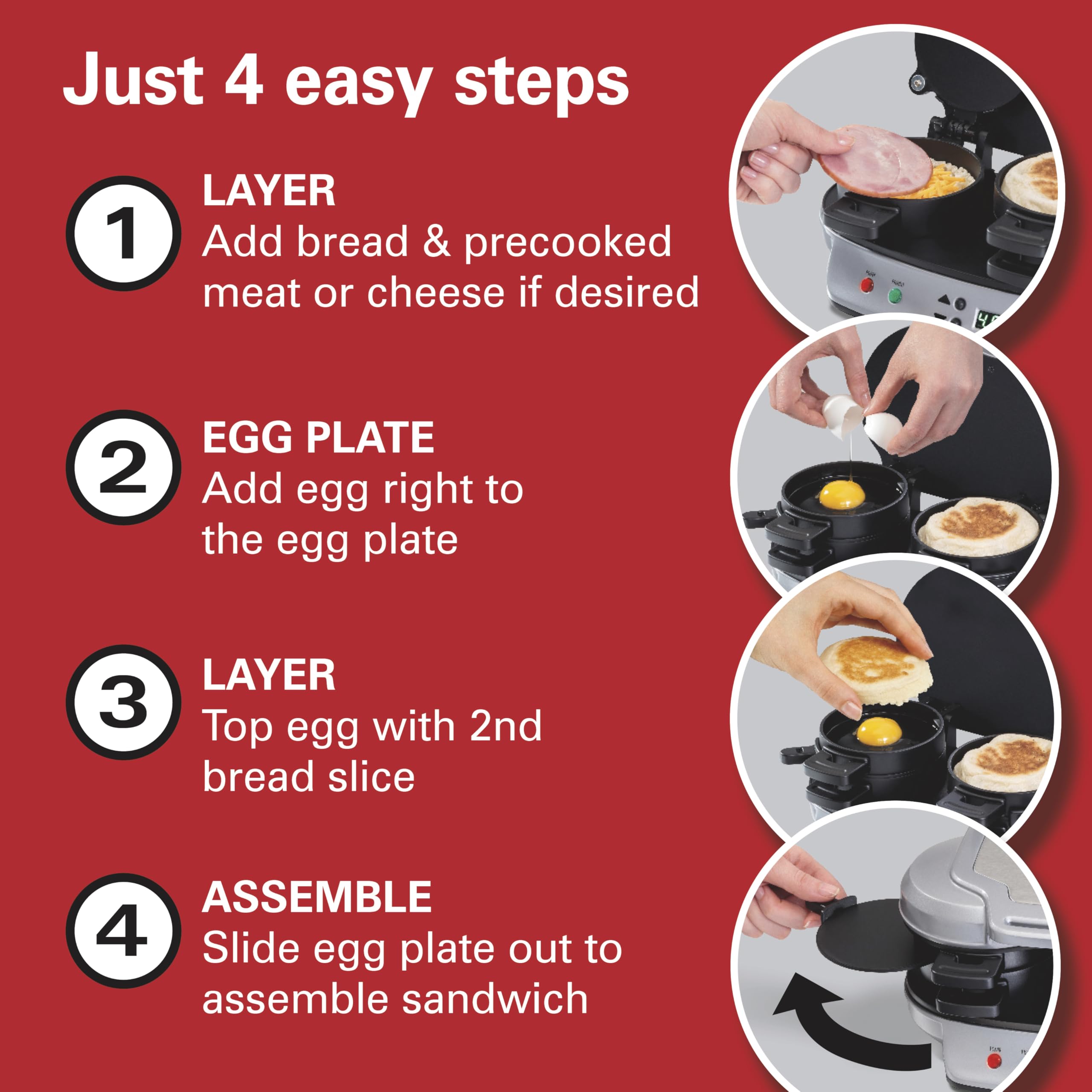 Just 4 easy steps

1
LAYER
Add bread & precooked meat or cheese if desired

2
EGG PLATE
Add egg right to the egg plate

3
LAYER
Top egg with 2nd bread slice

4
ASSEMBLE
Slide egg plate out to assemble sandwich