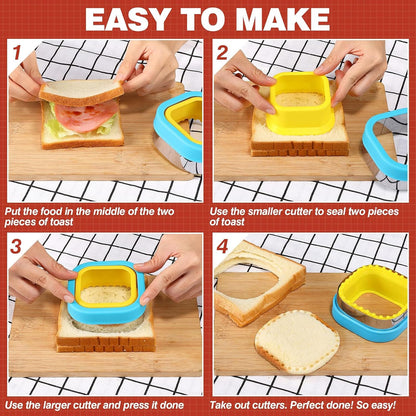 EASY TO MAKE

1

Put the food in the middle of the two pieces of toast

2

Use the smaller cutter to seal two pieces of toast

3

Use the larger cutter and press it done

4

Take out cutters. Perfect done! So easy!