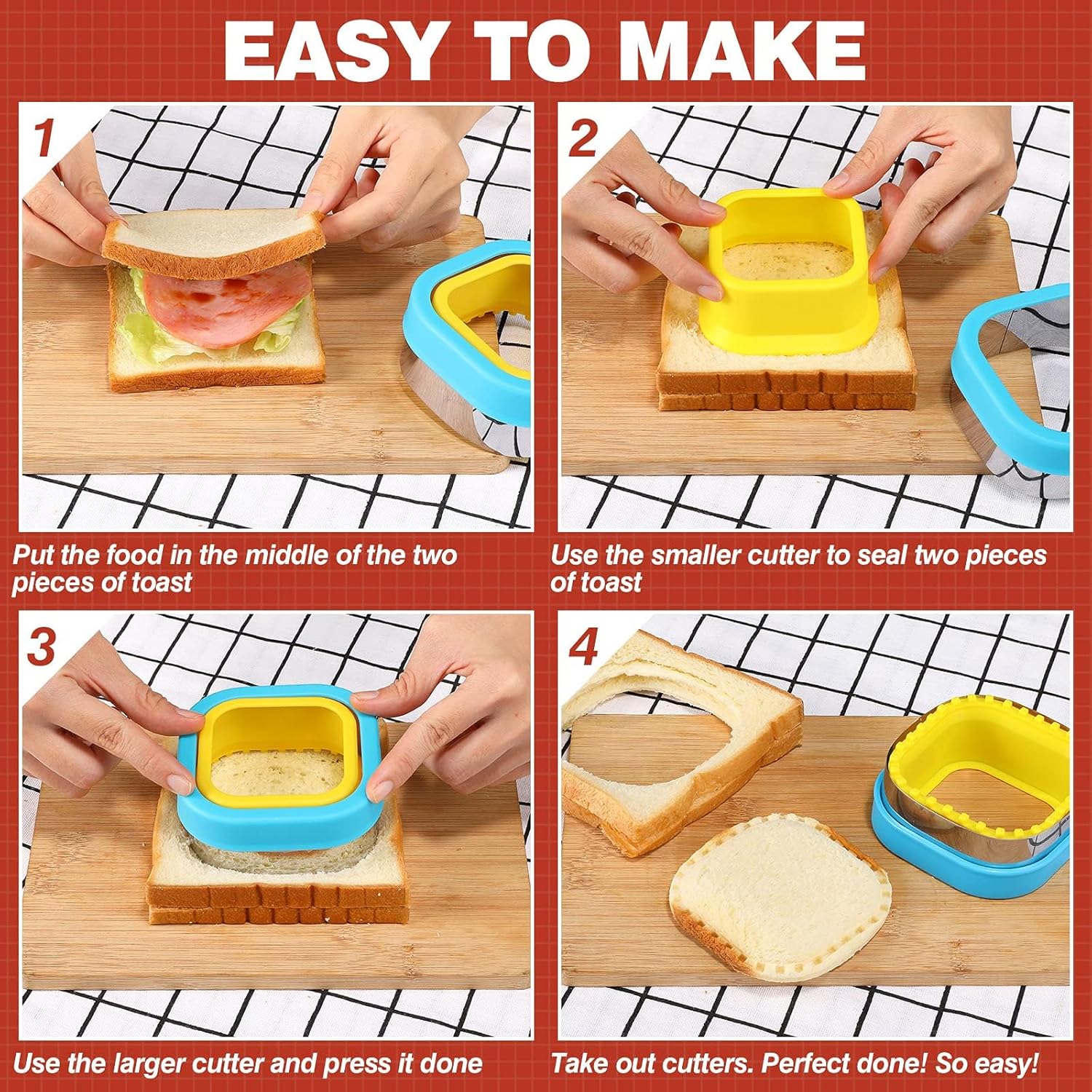 EASY TO MAKE

1

Put the food in the middle of the two pieces of toast

2

Use the smaller cutter to seal two pieces of toast

3

Use the larger cutter and press it done

4

Take out cutters. Perfect done! So easy!