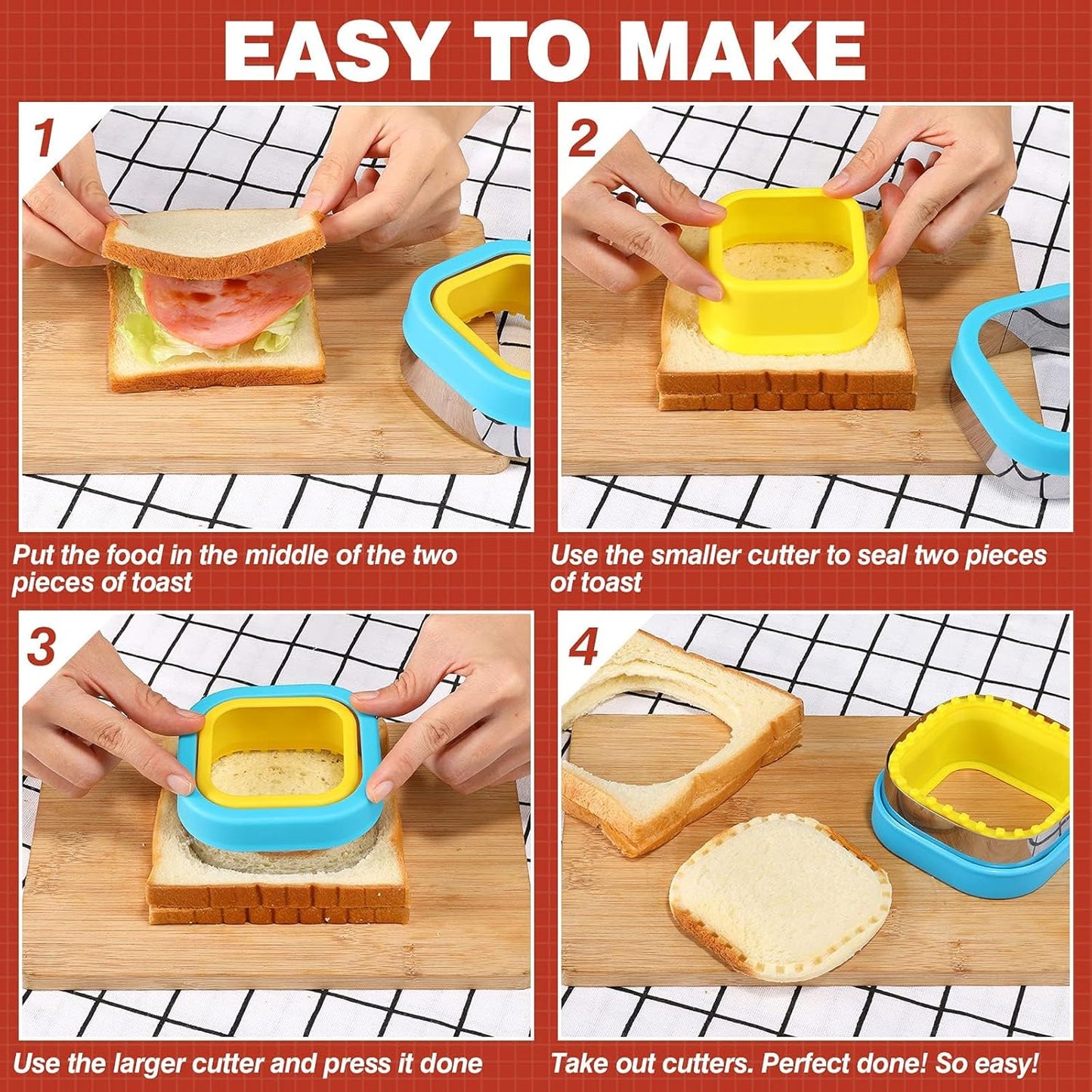 EASY TO MAKE

1

Put the food in the middle of the two pieces of toast

2

Use the smaller cutter to seal two pieces of toast

3

Use the larger cutter and press it done

4

Take out cutters. Perfect done! So easy!