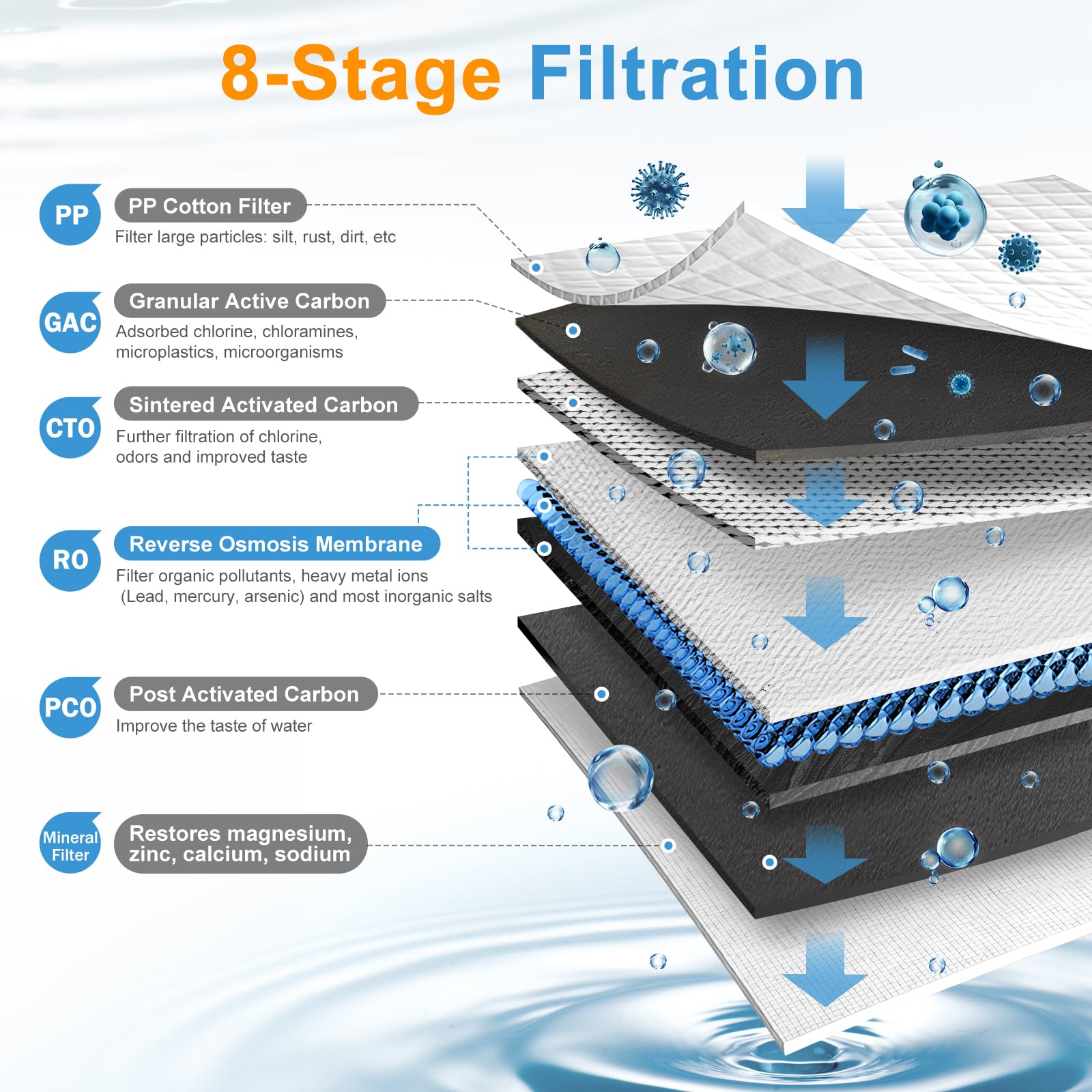 8-Stage Filtration

PP
PP Cotton Filter
Filter large particles: silt, rust, dirt, etc

GAC
Granular Active Carbon
Adsorbed chlorine, chloramines, microplastics, microorganisms

CTO
Sintered Activated Carbon
Further filtration of chlorine, odors and improved taste

RO
Reverse Osmosis Membrane
Filter organic pollutants, heavy metal ions (Lead, mercury, arsenic) and most inorganic salts

PCO
Post Activated Carbon
Improve the taste of water

Mineral Filter
Restores magnesium, zinc, calcium, sodium