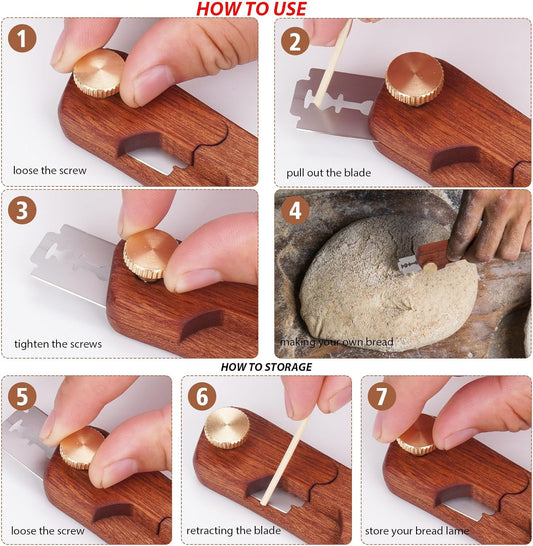 HOW TO USE

1
loose the screw

2
pull out the blade

3
tighten the screws

4
making your own bread

HOW TO STORAGE

5
loose the screw

6
retracting the blade

7
store your bread lame