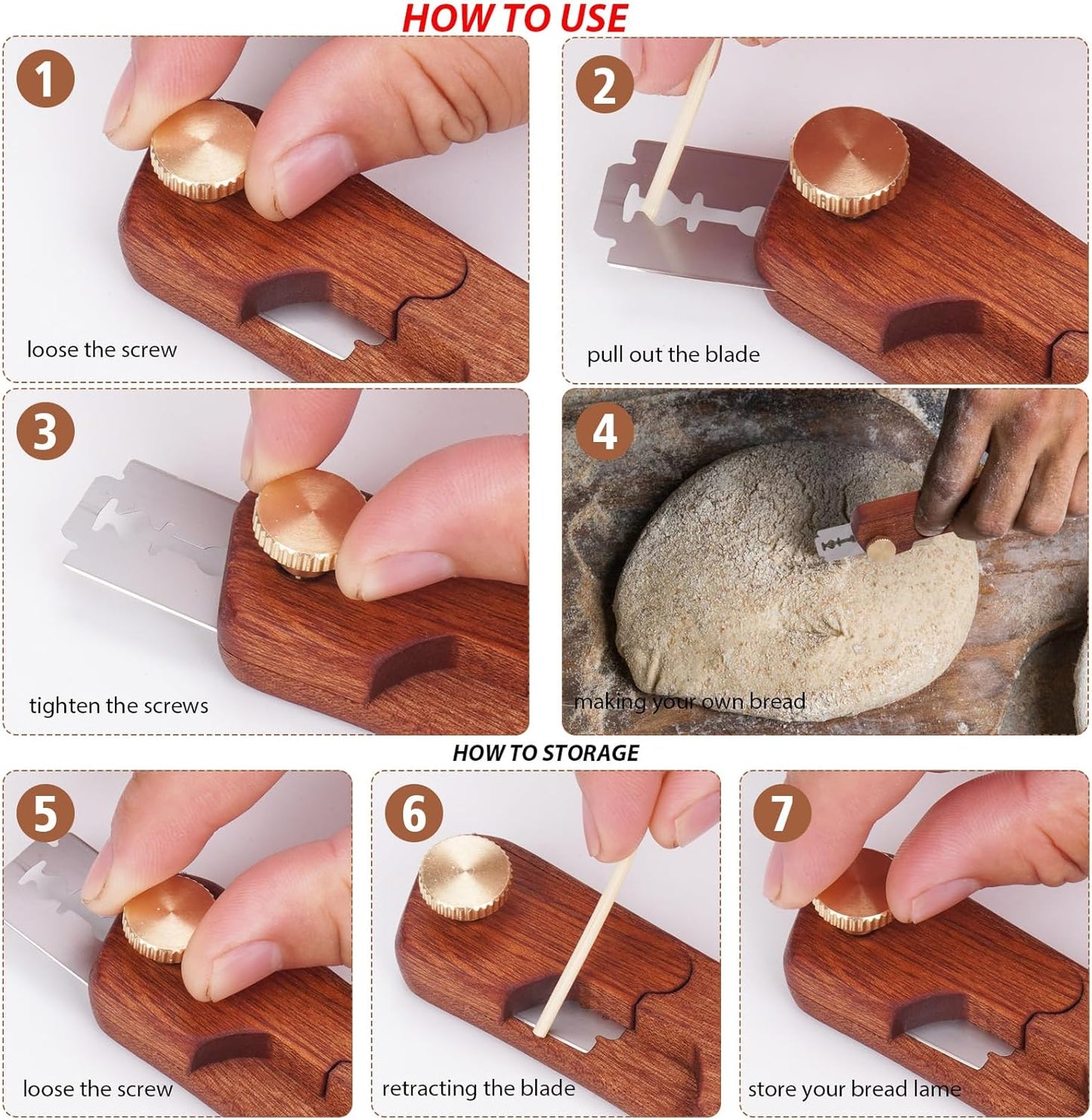 HOW TO USE

1
loose the screw

2
pull out the blade

3
tighten the screws

4
making your own bread

HOW TO STORAGE

5
loose the screw

6
retracting the blade

7
store your bread lame