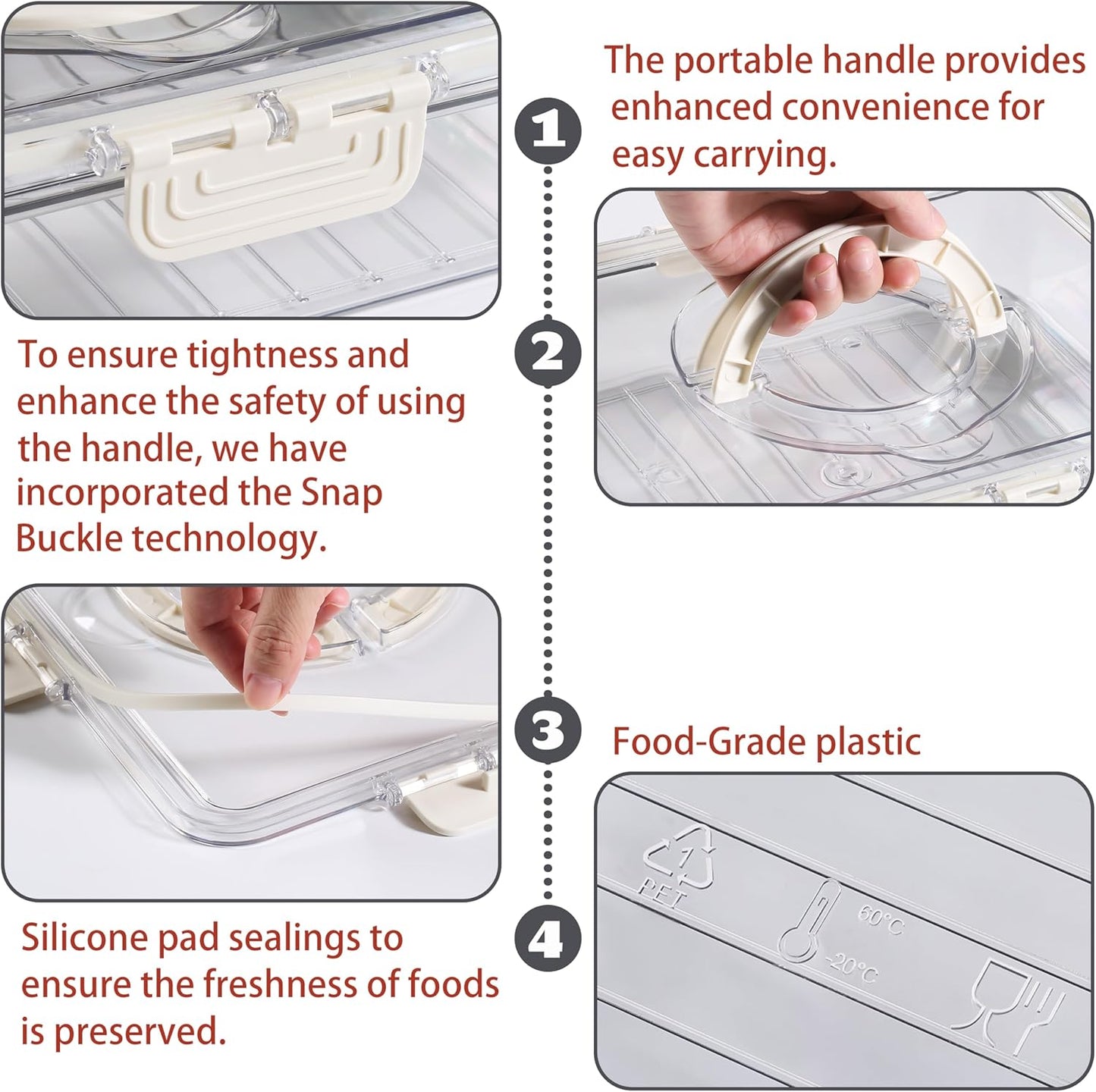 1

The portable handle provides enhanced convenience for easy carrying.

2

To ensure tightness and enhance the safety of using the handle, we have incorporated the Snap Buckle technology.

3

Food-Grade plastic

1

PET

60°C

-20°C

4

Silicone pad sealings to ensure the freshness of foods is preserved.