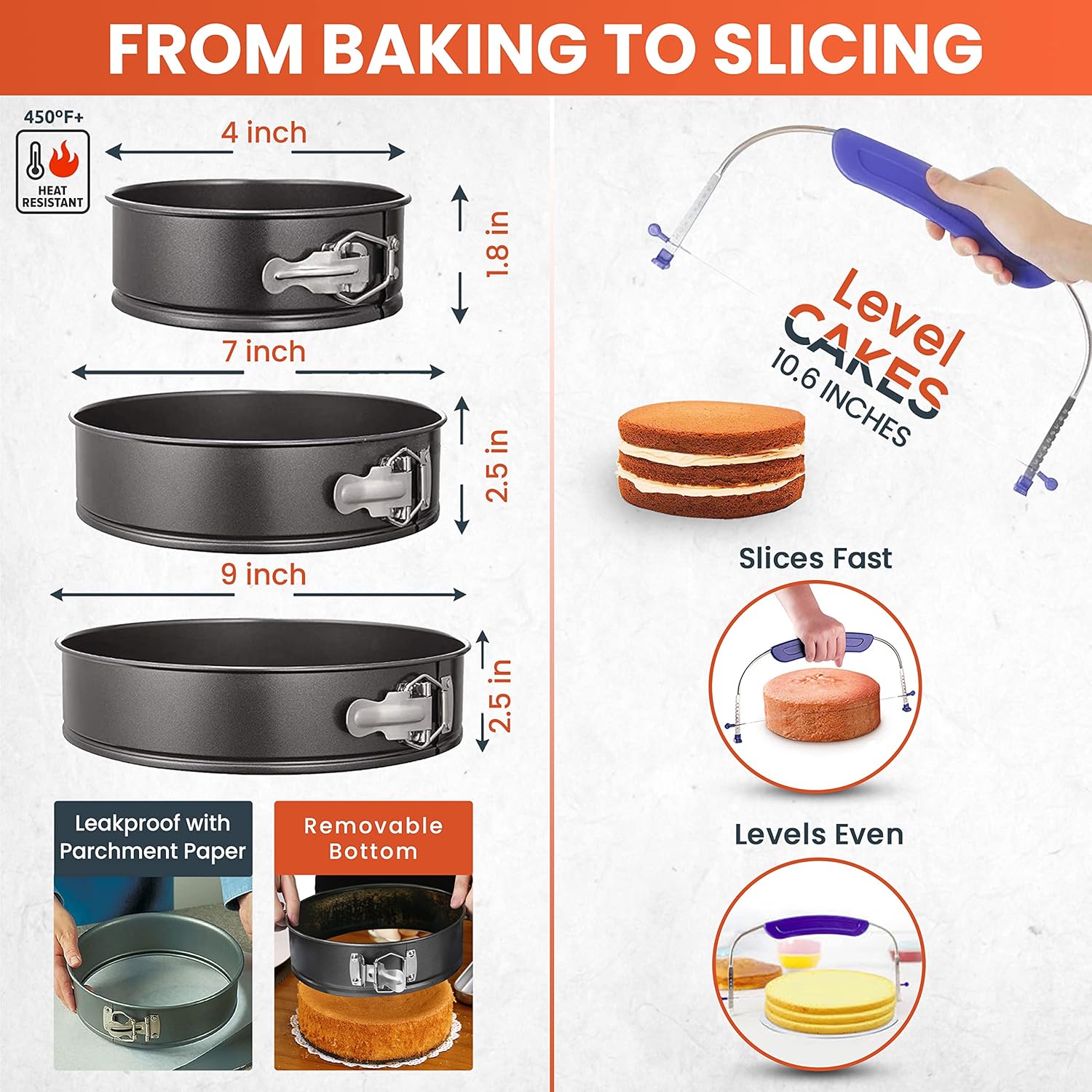 FROM BAKING TO SLICING

450°F+

HEAT RESISTANT

4 inch

1.8 in

7 inch

2.5 in

9 inch

2.5 in

Leakproof with Parchment Paper

Removable Bottom

Level CAKES

10.6 INCHES

Slices Fast

Levels Even