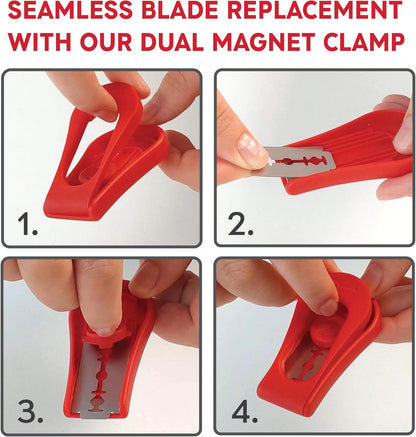 SEAMLESS BLADE REPLACEMENT WITH OUR DUAL MAGNET CLAMP

1.

2.

3.

4.