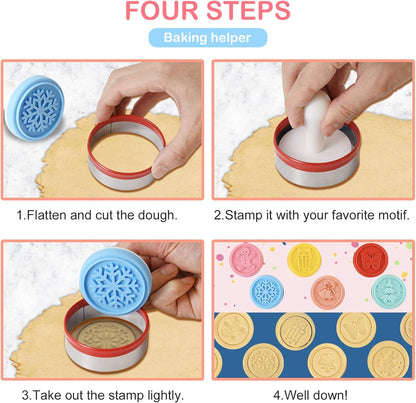 FOUR STEPS

Baking helper

1.Flatten and cut the dough.

2.Stamp it with your favorite motif.

3.Take out the stamp lightly.

4.Well down!