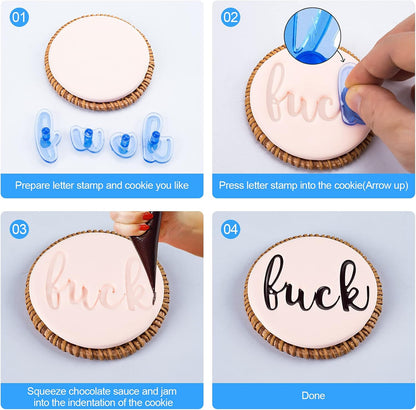 01

Prepare letter stamp and cookie you like

02

fuck

Press letter stamp into the cookie(Arrow up)

03

fuck

Squeeze chocolate sauce and jam into the indentation of the cookie

04

fuck

Done