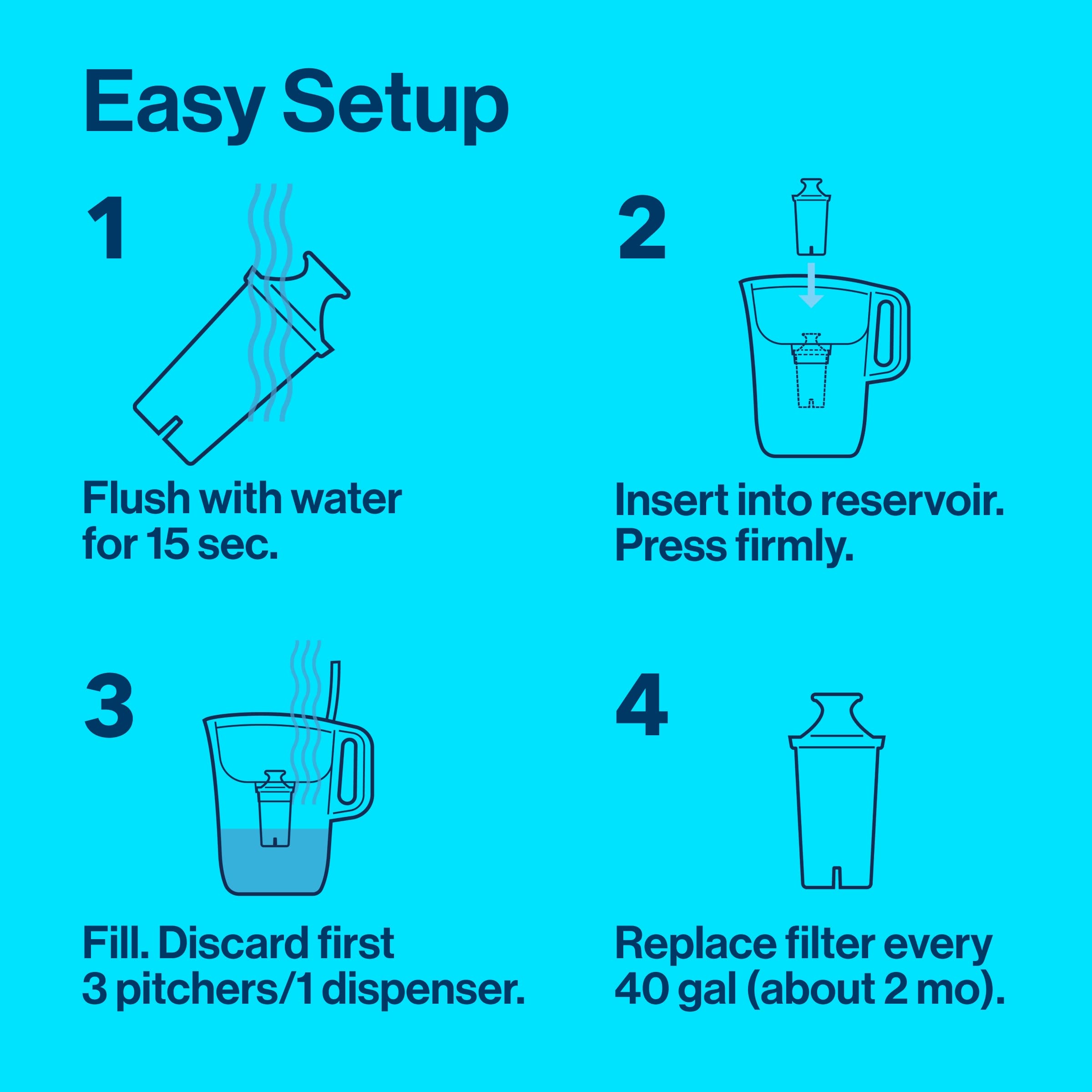 Easy Setup

1

Flush with water for 15 sec.

2

Insert into reservoir. Press firmly.

3

Fill. Discard first 3 pitchers/1 dispenser.

4

Replace filter every 40 gal (about 2 mo).