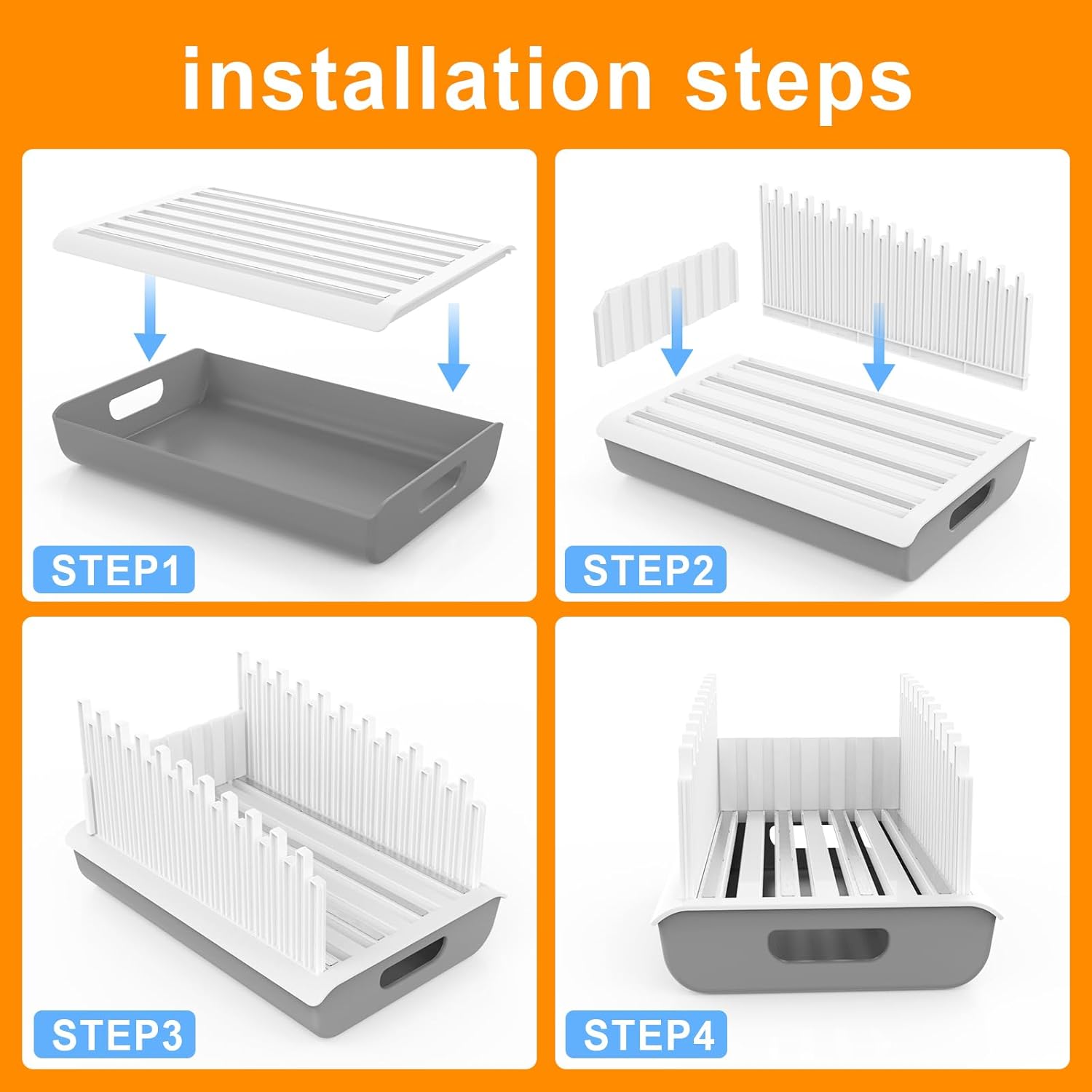 installation steps

STEP1

STEP2

STEP3

STEP4