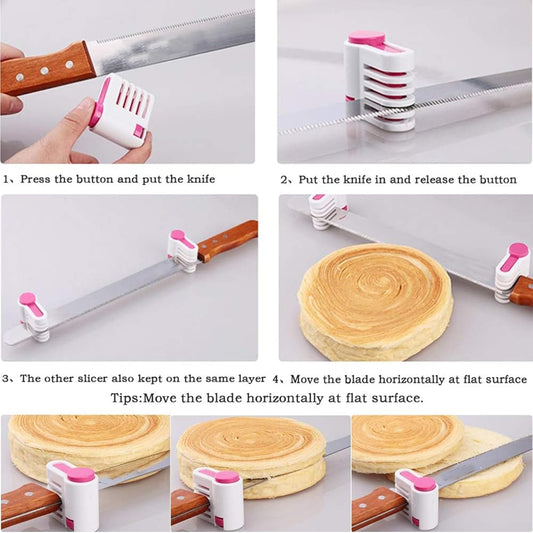 1、Press the button and put the knife

2、Put the knife in and release the button

3、The other slicer also kept on the same layer

4、Move the blade horizontally at flat surface

Tips:Move the blade horizontally at flat surface.