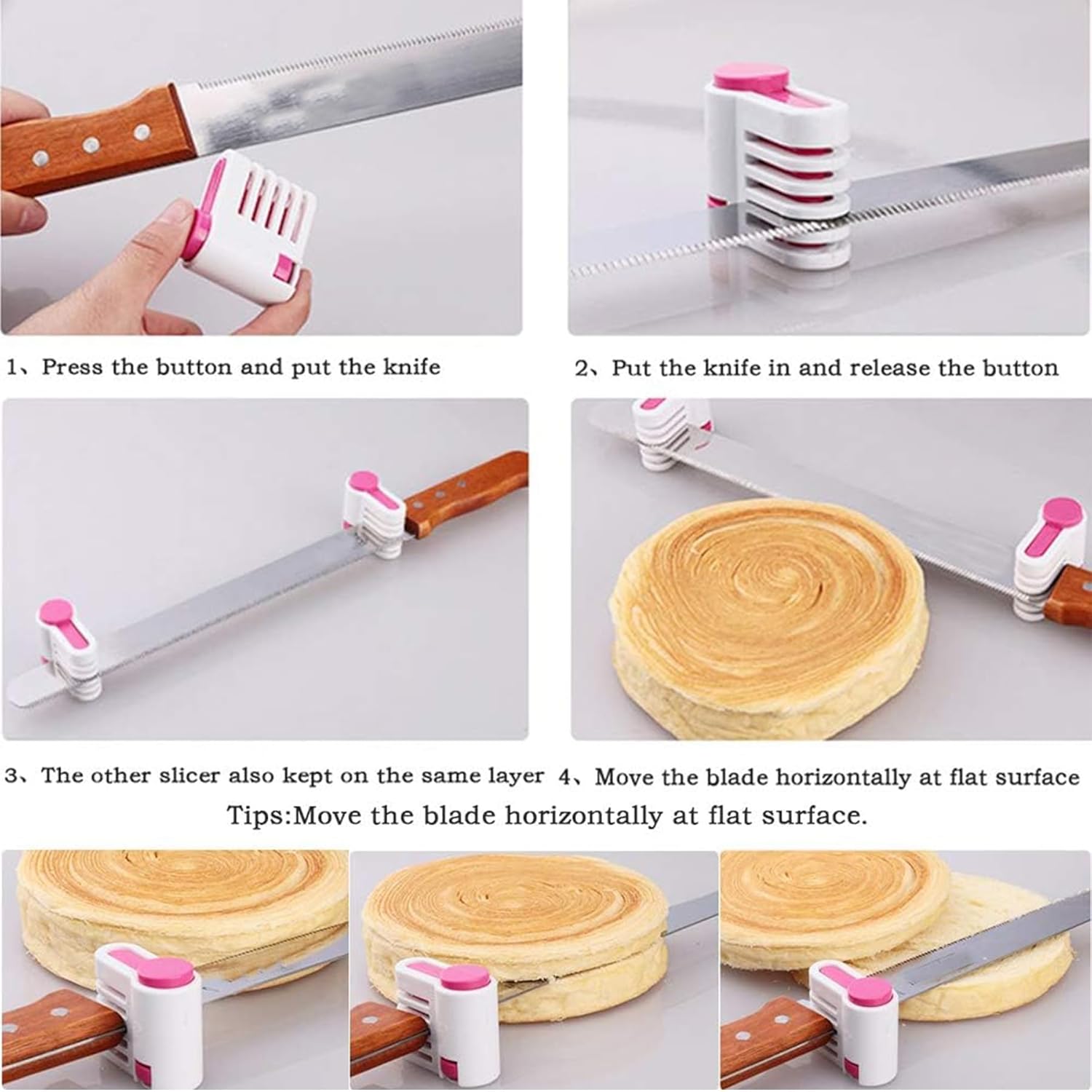 1、Press the button and put the knife

2、Put the knife in and release the button

3、The other slicer also kept on the same layer

4、Move the blade horizontally at flat surface

Tips:Move the blade horizontally at flat surface.