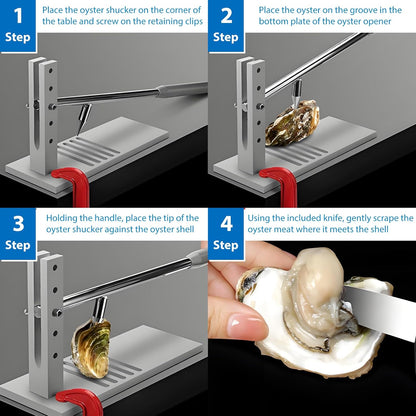 1 Step
Place the oyster shucker on the corner of the table and screw on the retaining clips

2 Step
Place the oyster on the groove in the bottom plate of the oyster opener

3 Step
Holding the handle, place the tip of the oyster shucker against the oyster shell

4 Step
Using the included knife, gently scrape the oyster meat where it meets the shell