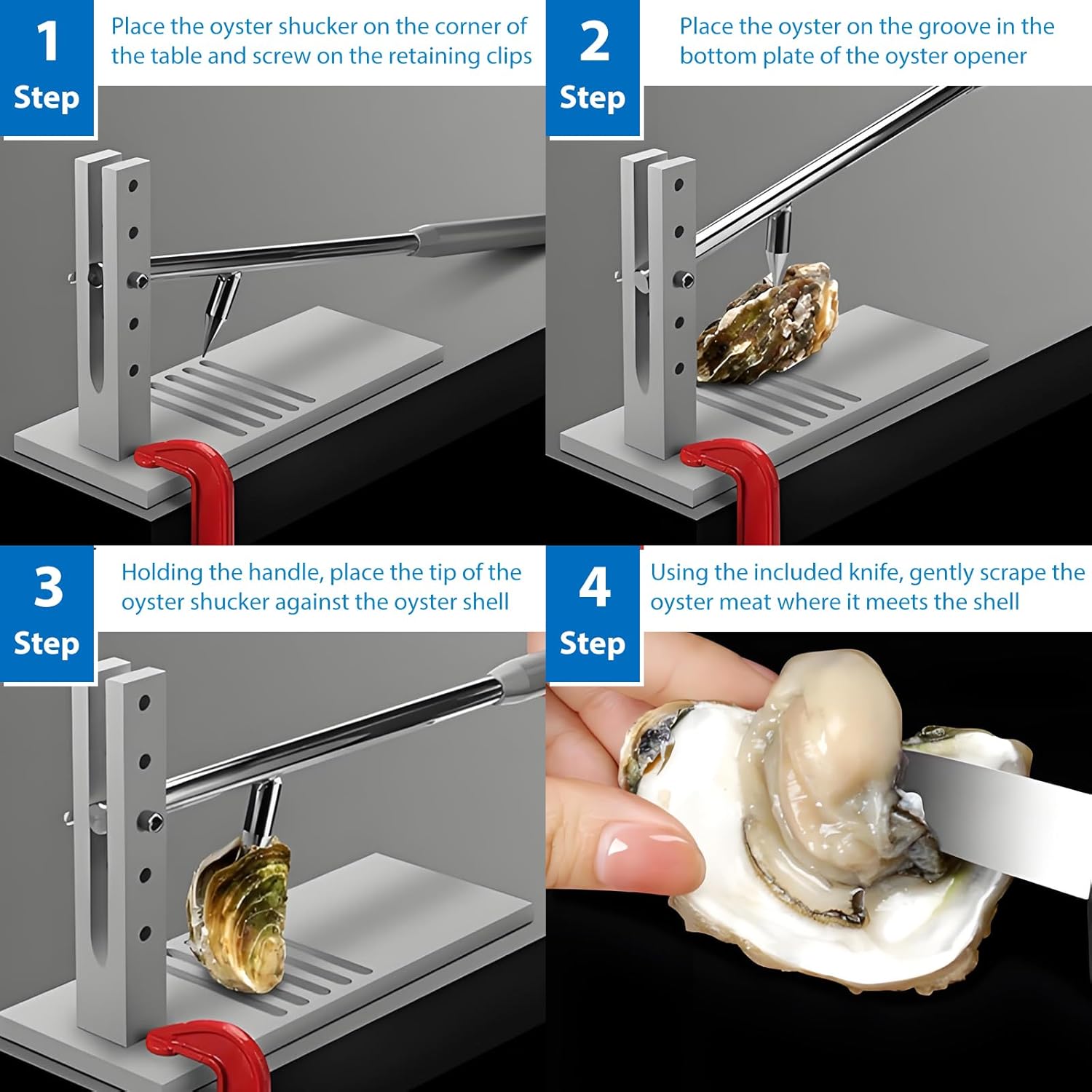 1
Step

Place the oyster shucker on the corner of the table and screw on the retaining clips

2
Step

Place the oyster on the groove in the bottom plate of the oyster opener

3
Step

Holding the handle, place the tip of the oyster shucker against the oyster shell

4
Step

Using the included knife, gently scrape the oyster meat where it meets the shell