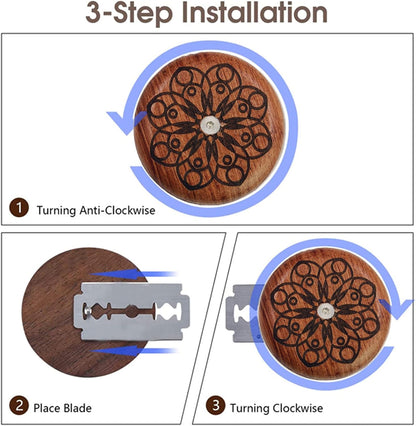 3-Step Installation

1 Turning Anti-Clockwise

2 Place Blade

3 Turning Clockwise