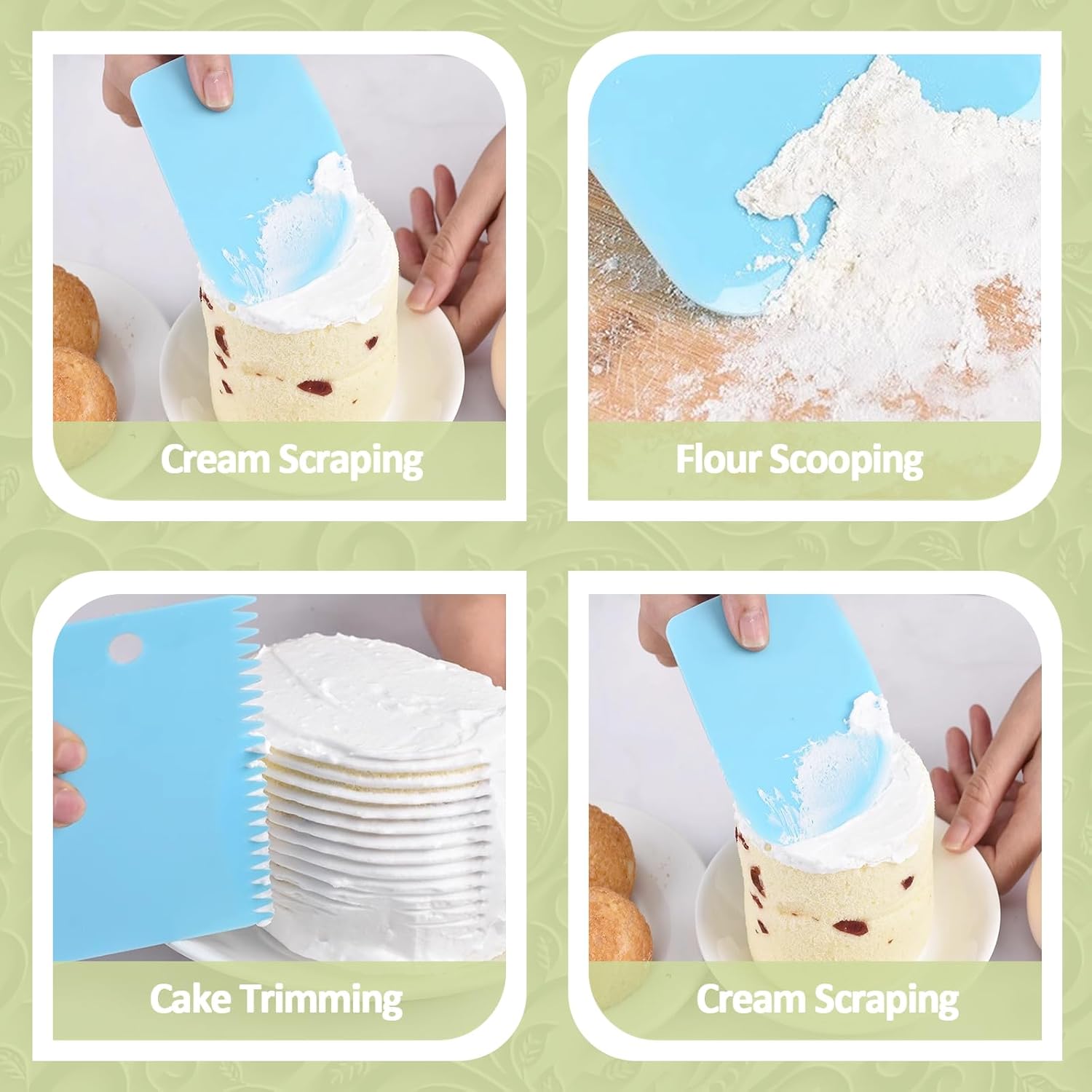 Cream Scraping

Flour Scooping

Cake Trimming

Cream Scraping