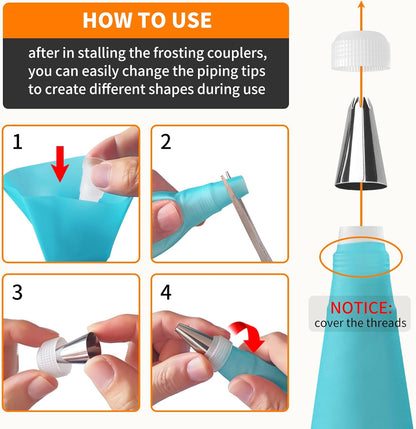 HOW TO USE

after in stalling the frosting couplers, you can easily change the piping tips to create different shapes during use

1

2

3

4

NOTICE:
cover the threads