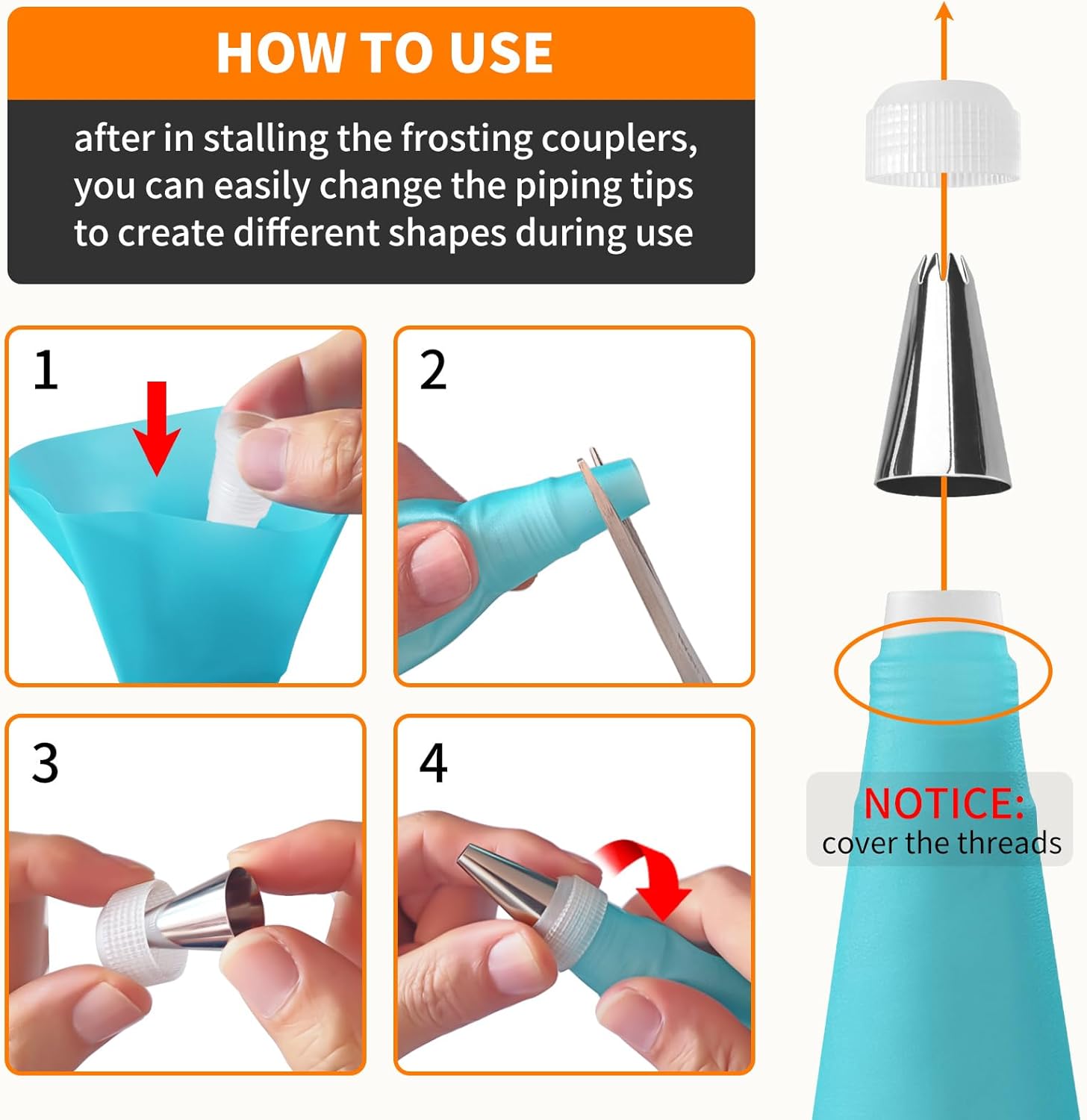 HOW TO USE

after in stalling the frosting couplers, you can easily change the piping tips to create different shapes during use

1

2

3

4

NOTICE:
cover the threads