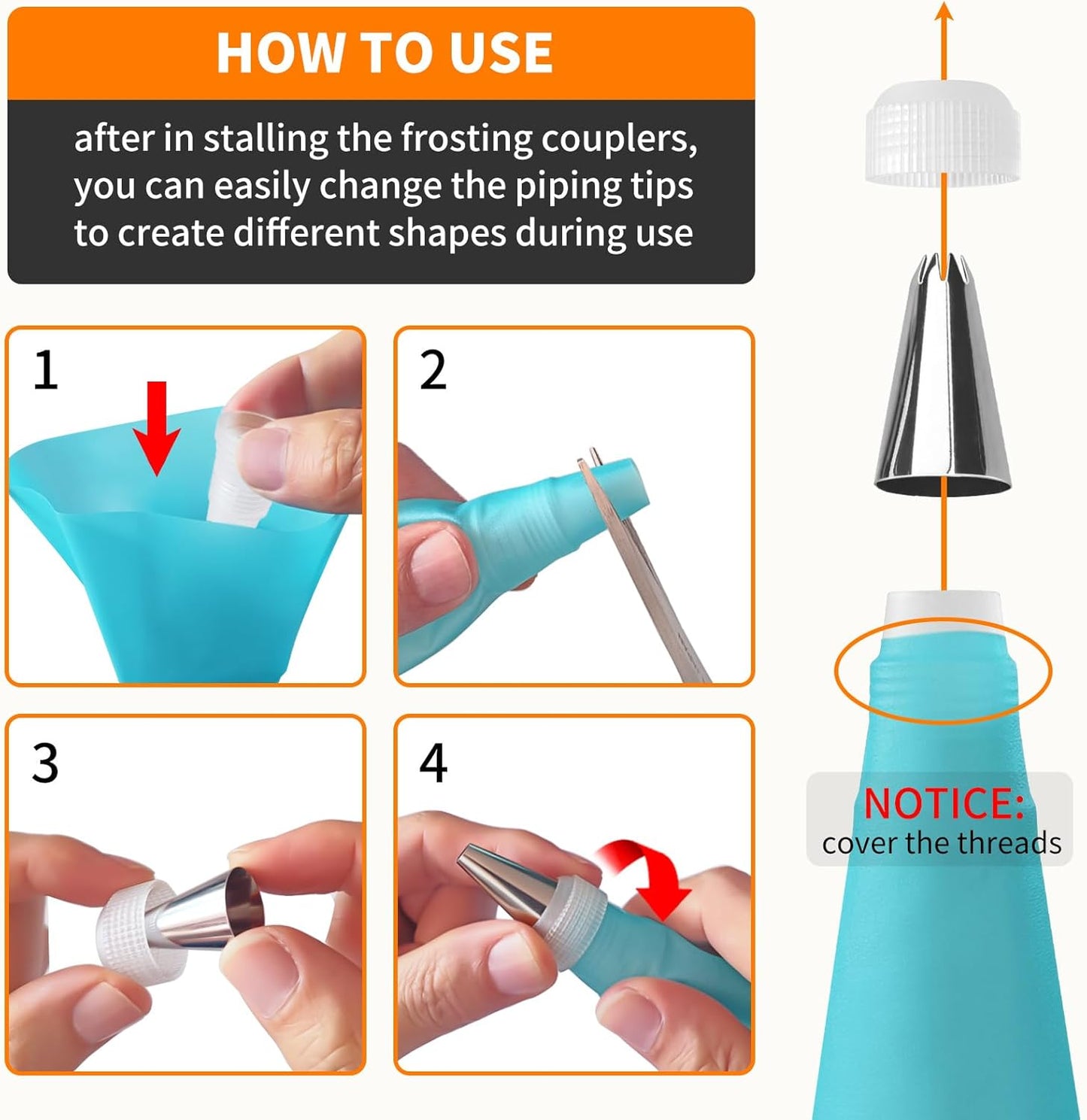 HOW TO USE

after in stalling the frosting couplers, you can easily change the piping tips to create different shapes during use

1

2

3

4

NOTICE:
cover the threads