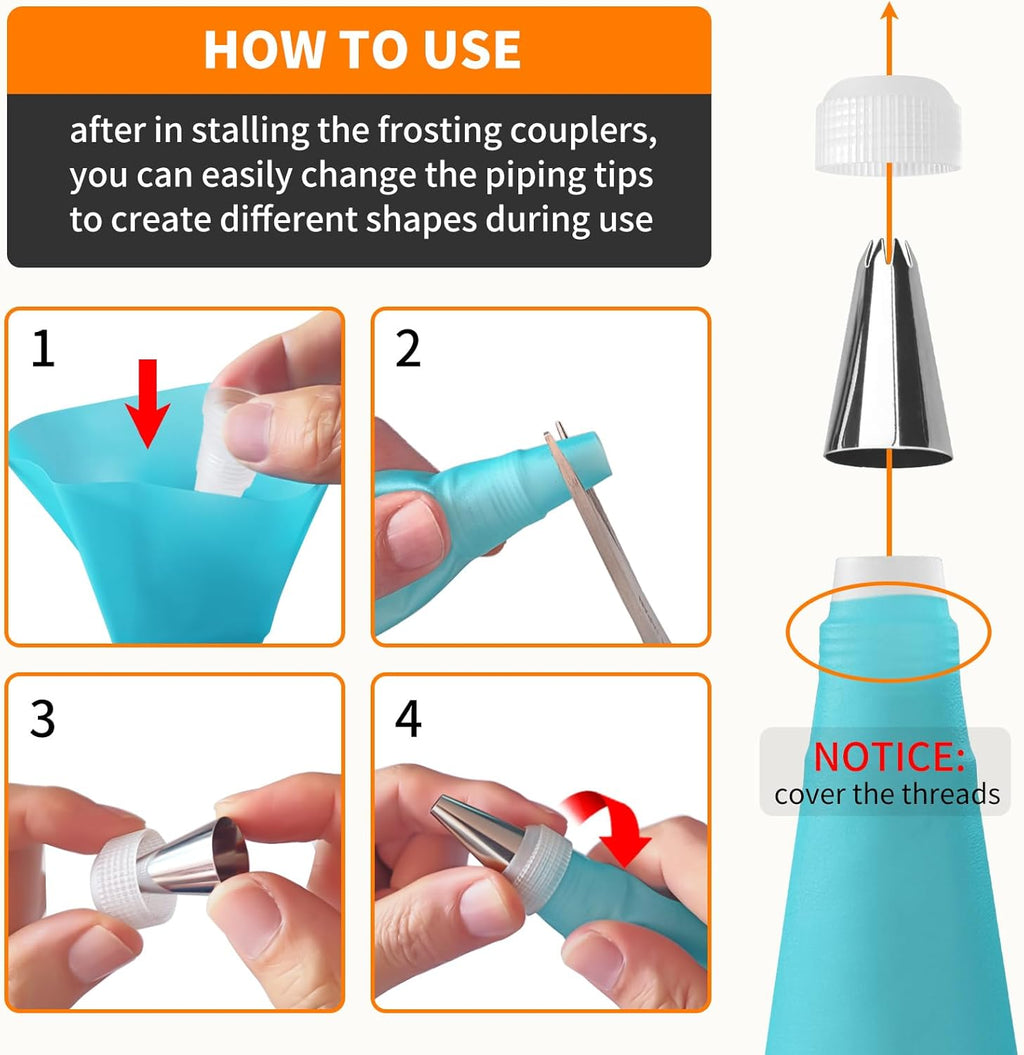 HOW TO USE

after in stalling the frosting couplers, you can easily change the piping tips to create different shapes during use

1

2

3

4

NOTICE:
cover the threads