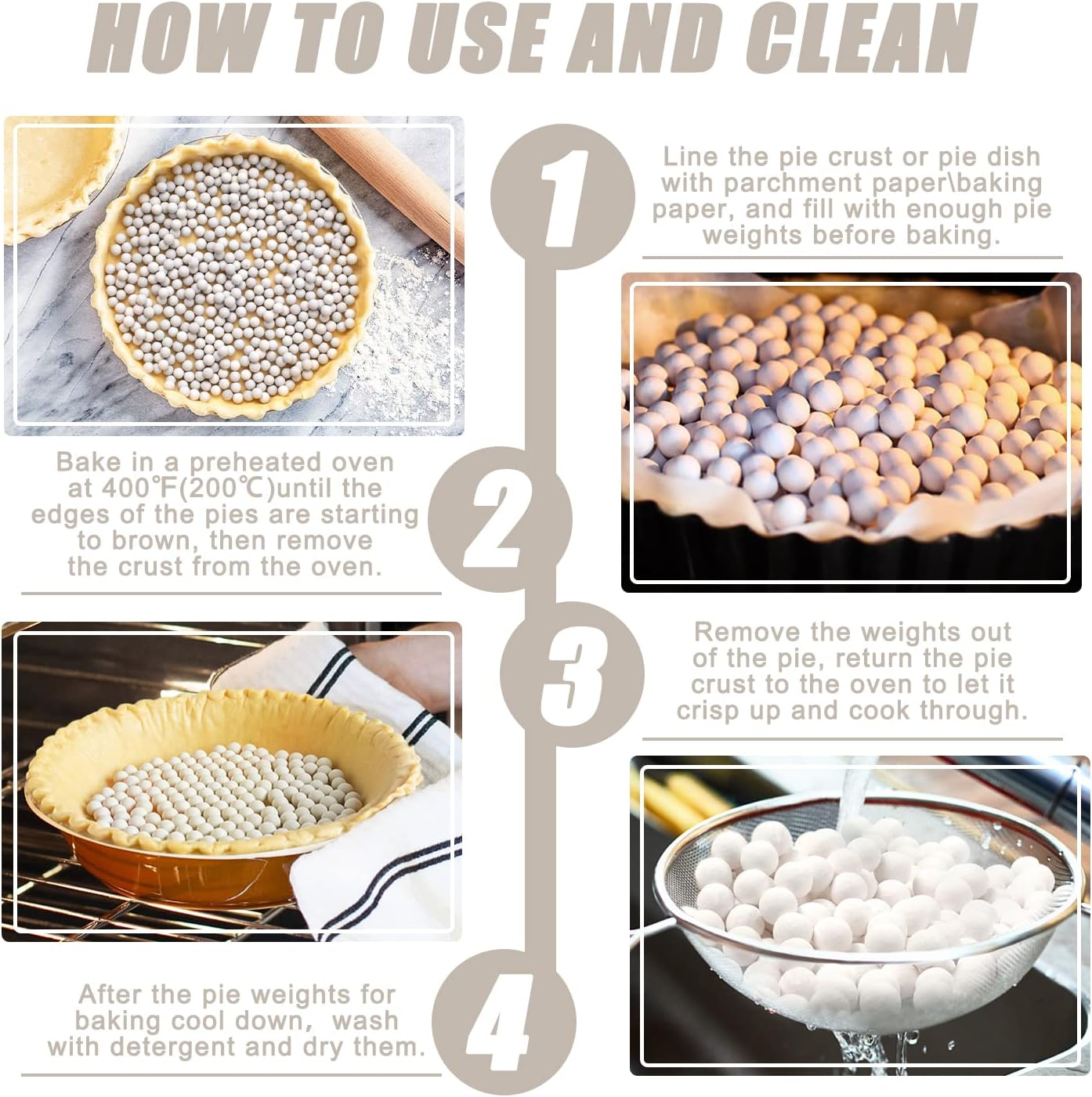 HOW TO USE AND CLEAN

1

Line the pie crust or pie dish with parchment paper\baking paper, and fill with enough pie weights before baking.

2

Bake in a preheated oven at 400℉(200℃)until the edges of the pies are starting to brown, then remove the crust from the oven.

3

Remove the weights out of the pie, return the pie crust to the oven to let it crisp up and cook through.

4

After the pie weights for baking cool down, wash with detergent and dry them.