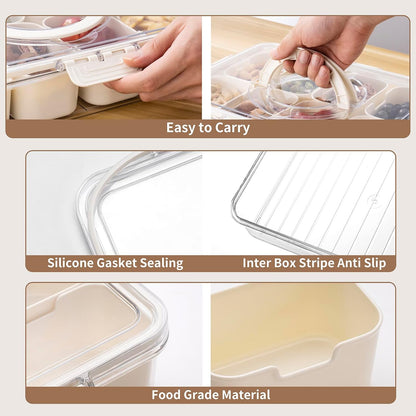 Easy to Carry

Silicone Gasket Sealing

Inter Box Stripe Anti Slip

Food Grade Material