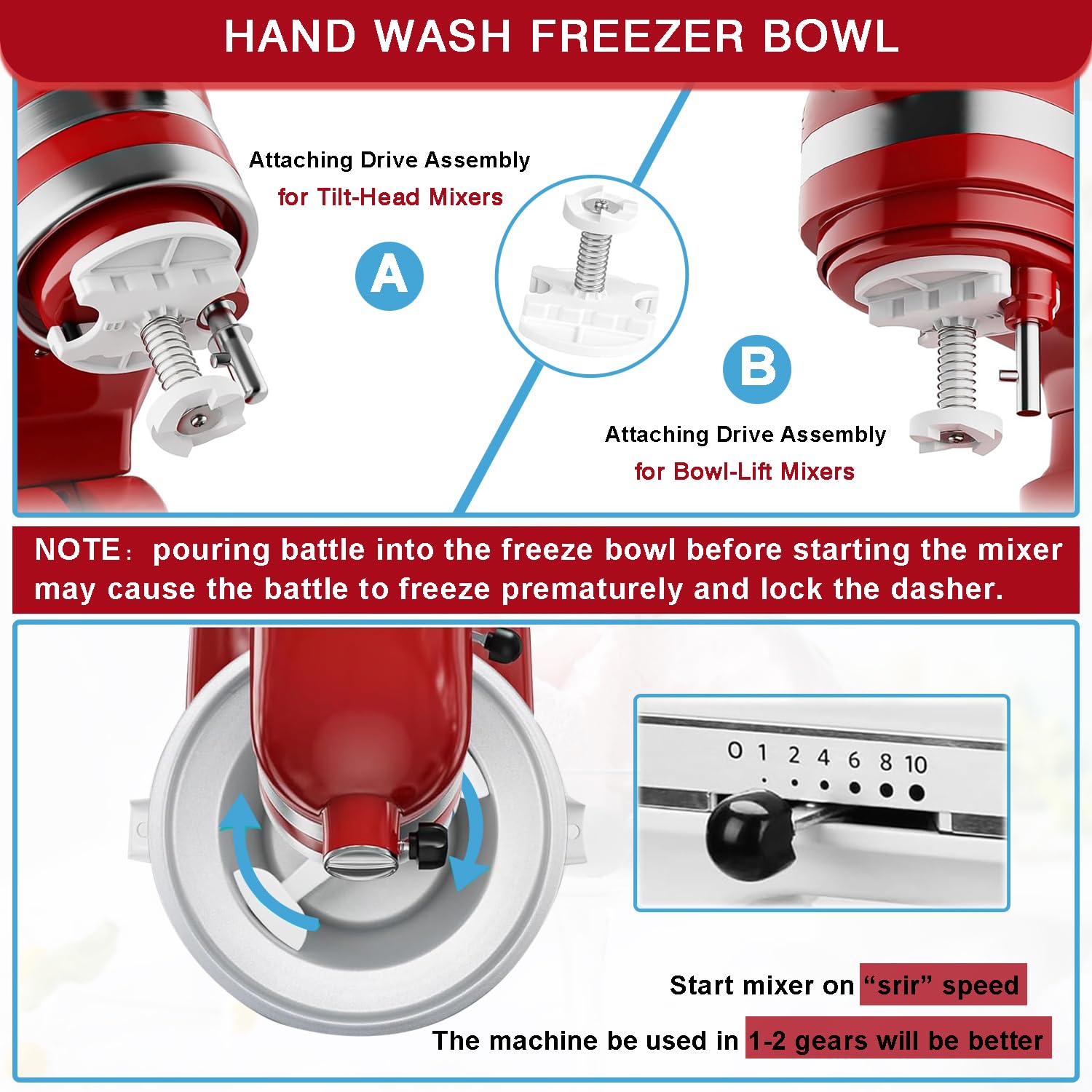 HAND WASH FREEZER BOWL

Attaching Drive Assembly for Tilt-Head Mixers

A

B

Attaching Drive Assembly for Bowl-Lift Mixers

NOTE: pouring battle into the freeze bowl before starting the mixer may cause the battle to freeze prematurely and lock the dasher.

0 1 2 4 6 8 10

Start mixer on “srir” speed

The machine be used in 1-2 gears will be better