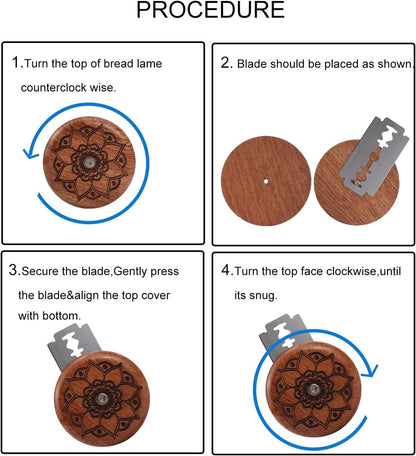 PROCEDURE

1.Turn the top of bread lame counterclock wise.

2. Blade should be placed as shown.

3.Secure the blade,Gently press the blade&align the top cover with bottom.

4.Turn the top face clockwise,until its snug.