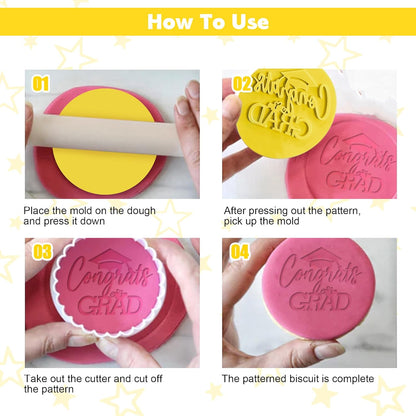 How To Use

01

Place the mold on the dough and press it down

02

Congrats GRAD

Congrats GRAD

After pressing out the pattern, pick up the mold

03

Congrats GRAD

Take out the cutter and cut off the pattern

04

Congrats GRAD

The patterned biscuit is complete