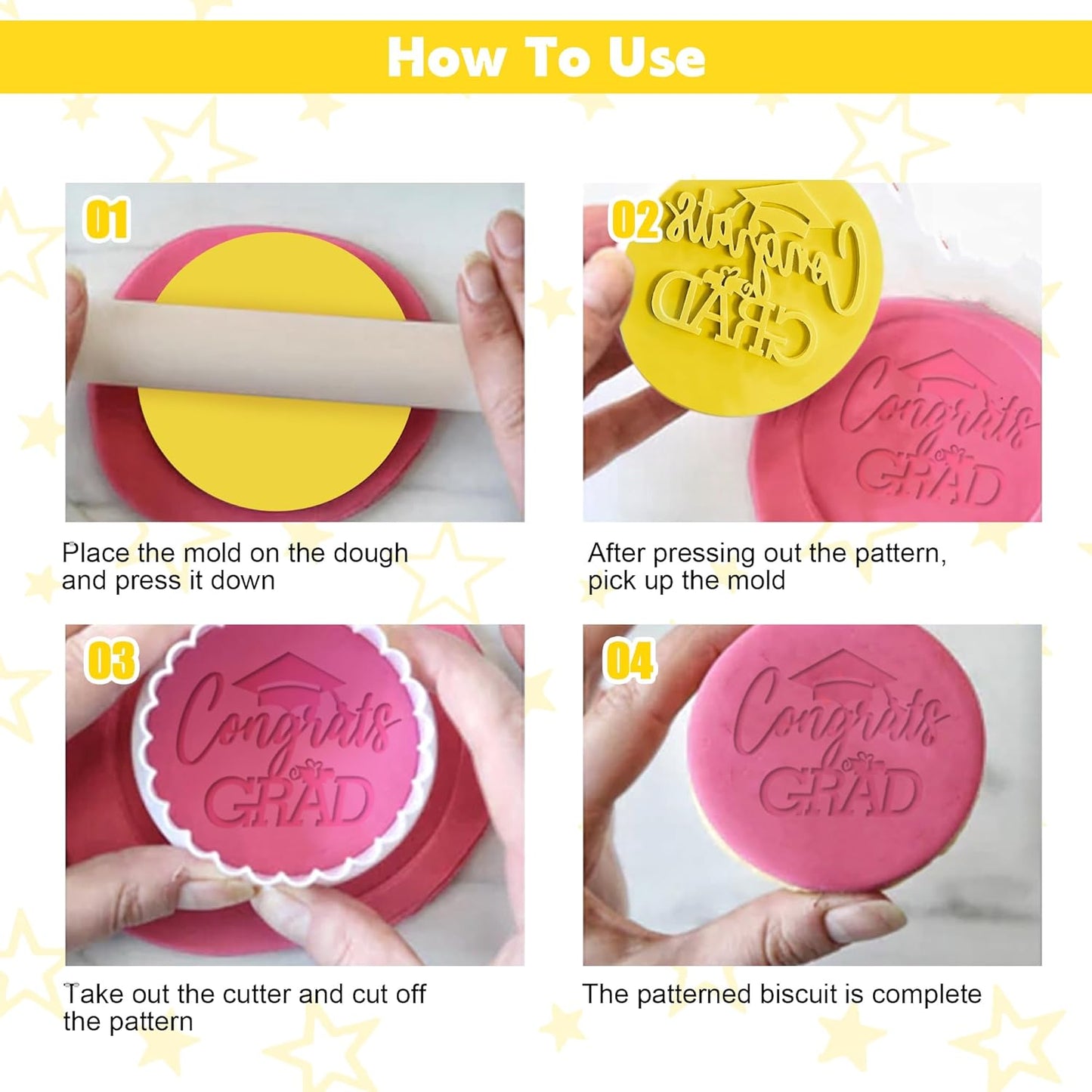 How To Use

01

Place the mold on the dough and press it down

02

Congrats GRAD

Congrats GRAD

After pressing out the pattern, pick up the mold

03

Congrats GRAD

Take out the cutter and cut off the pattern

04

Congrats GRAD

The patterned biscuit is complete