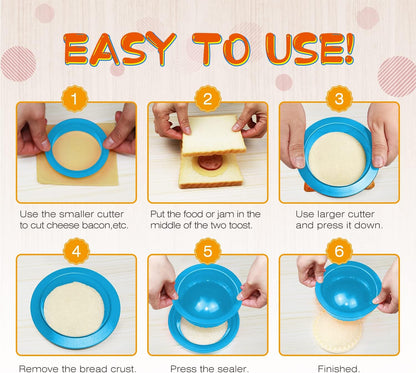 EASY TO USE!

1

Use the smaller cutter to cut cheese bacon,etc.

2

Put the food or jam in the middle of the two toost.

3

Use larger cutter and press it down.

4

Remove the bread crust.

5

Press the sealer.

6

Finished.