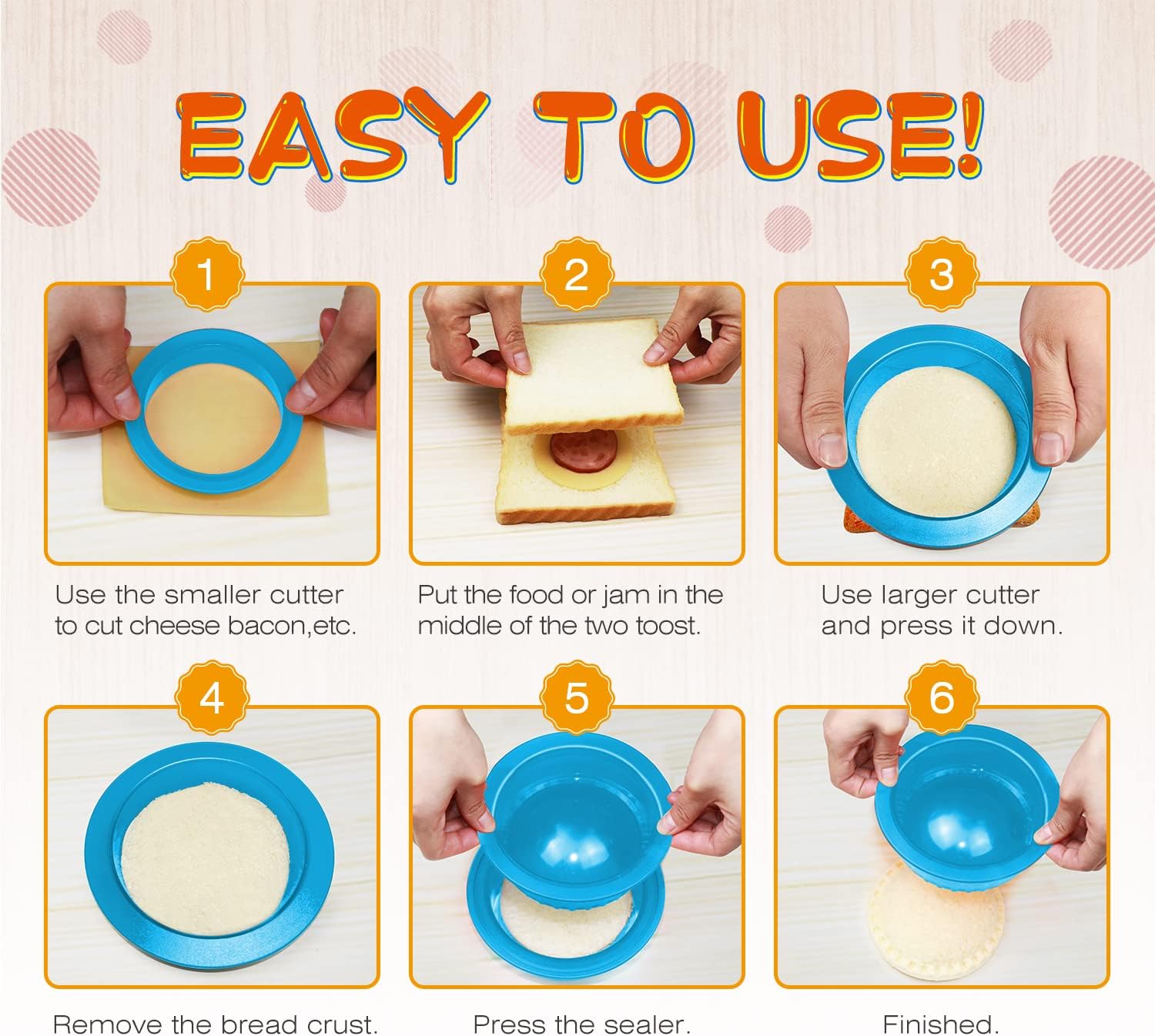 EASY TO USE!

1

Use the smaller cutter to cut cheese bacon,etc.

2

Put the food or jam in the middle of the two toost.

3

Use larger cutter and press it down.

4

Remove the bread crust.

5

Press the sealer.

6

Finished.