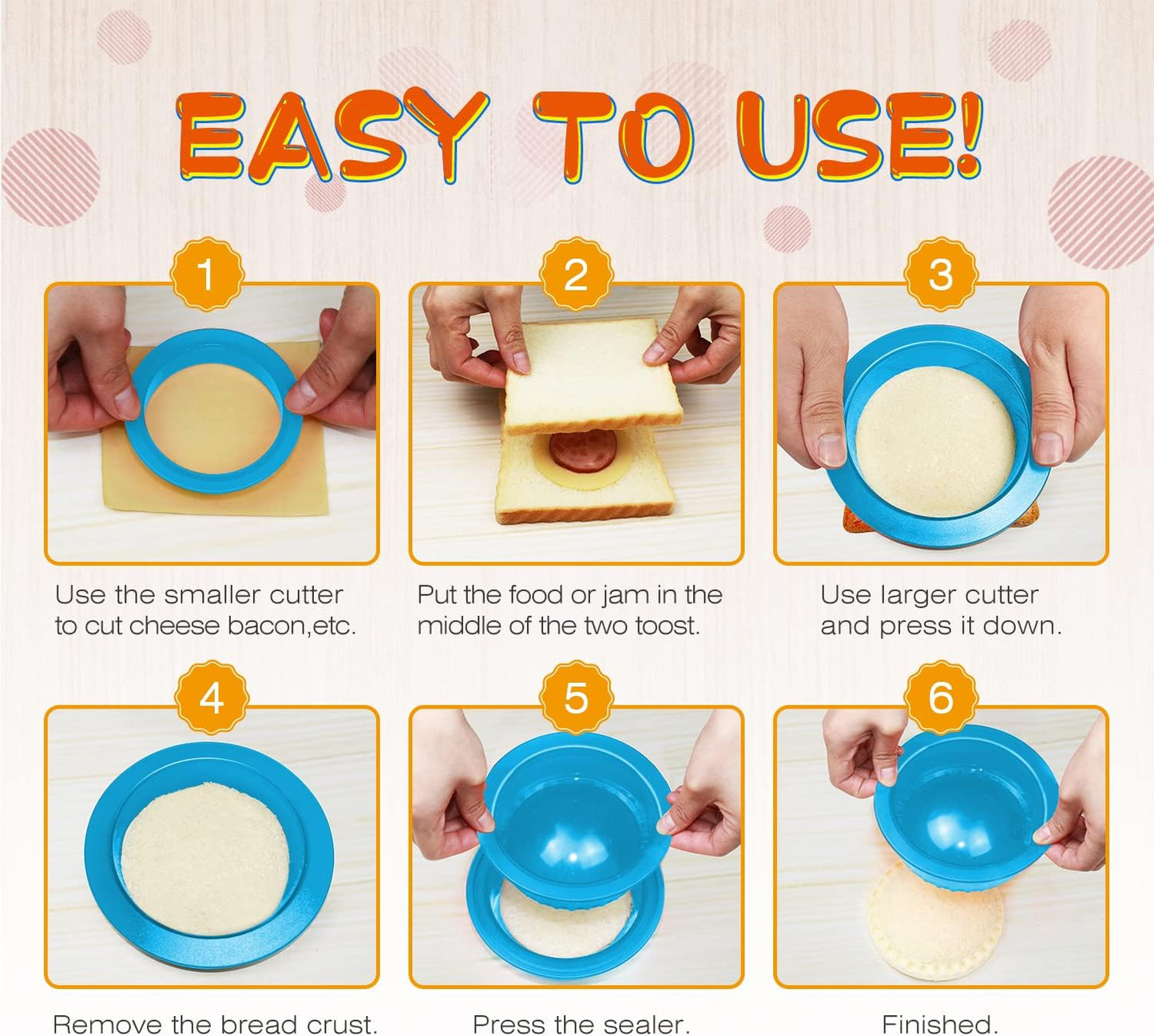 EASY TO USE!

1

Use the smaller cutter to cut cheese bacon,etc.

2

Put the food or jam in the middle of the two toost.

3

Use larger cutter and press it down.

4

Remove the bread crust.

5

Press the sealer.

6

Finished.