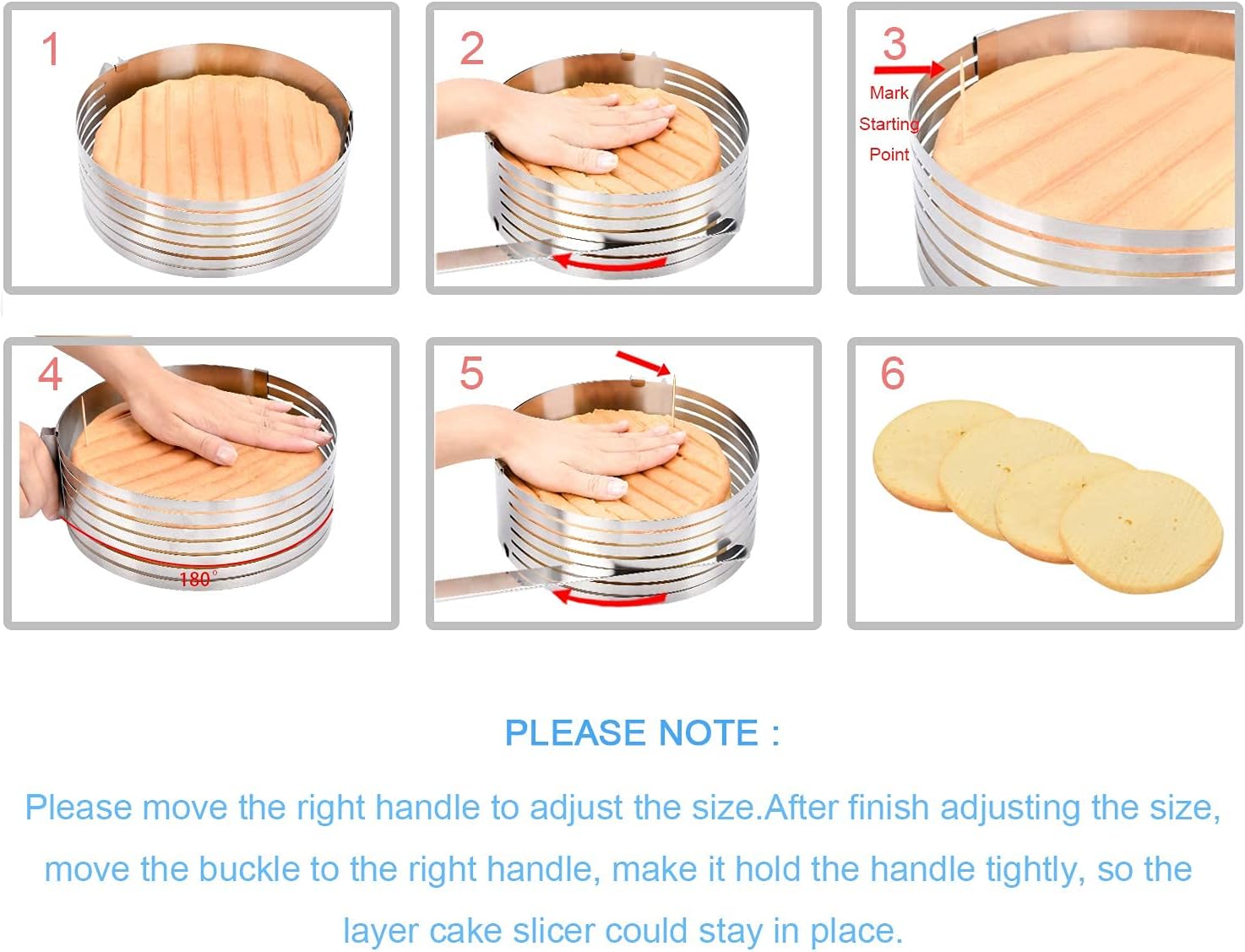 1

2

3
Mark
Starting
Point

4
180°

5

6

PLEASE NOTE :

Please move the right handle to adjust the size.After finish adjusting the size, move the buckle to the right handle, make it hold the handle tightly, so the layer cake slicer could stay in place.