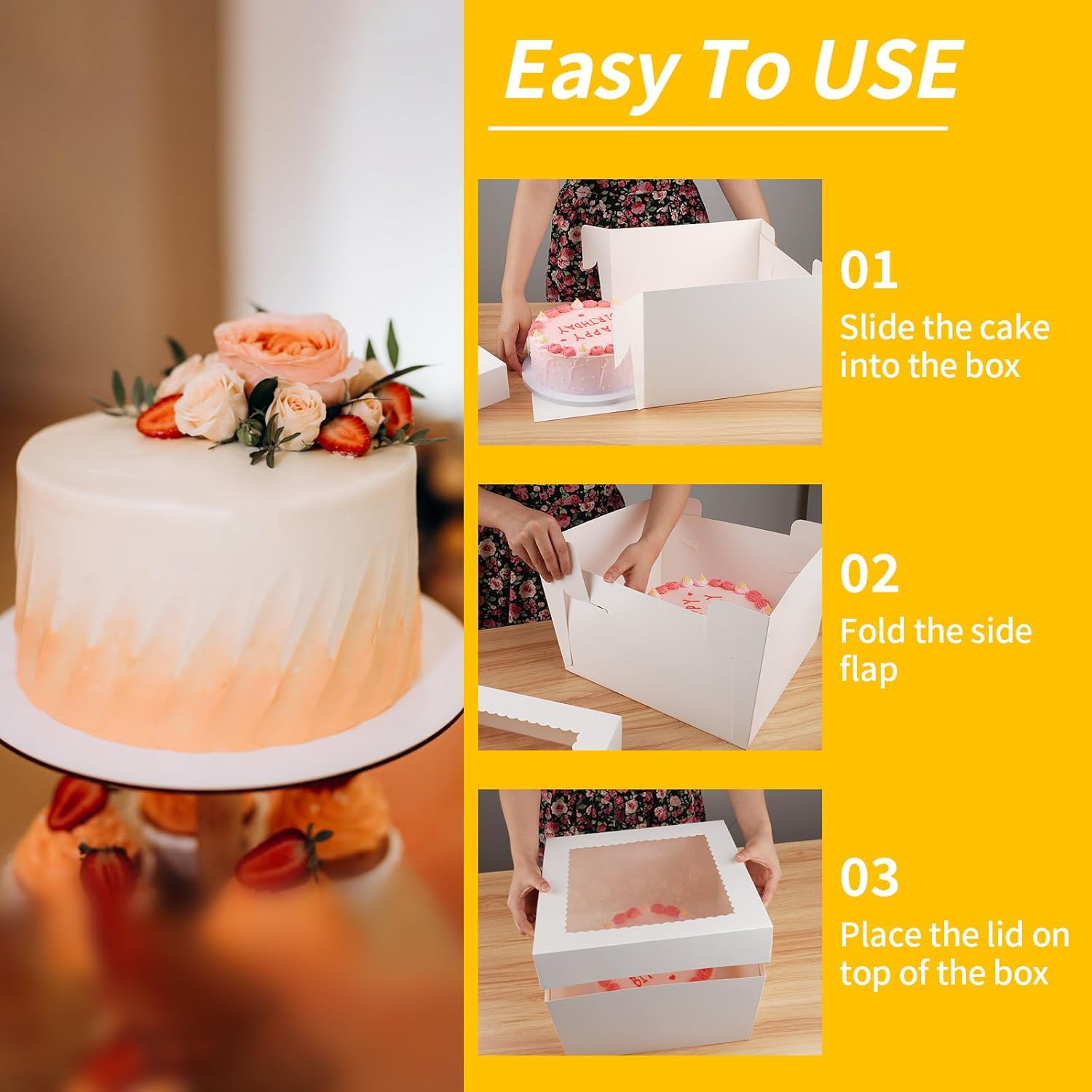 Easy To USE

01
Slide the cake into the box

02
Fold the side flap

03
Place the lid on top of the box