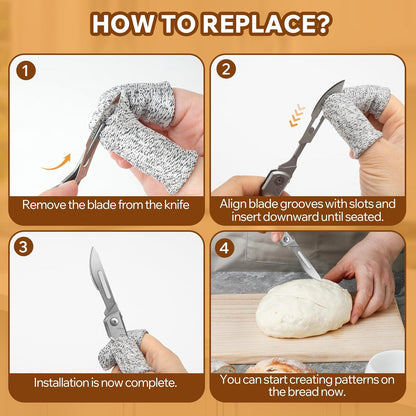 HOW TO REPLACE?

1

Remove the blade from the knife

2

Align blade grooves with slots and insert downward until seated.

3

Installation is now complete.

4

You can start creating patterns on the bread now.