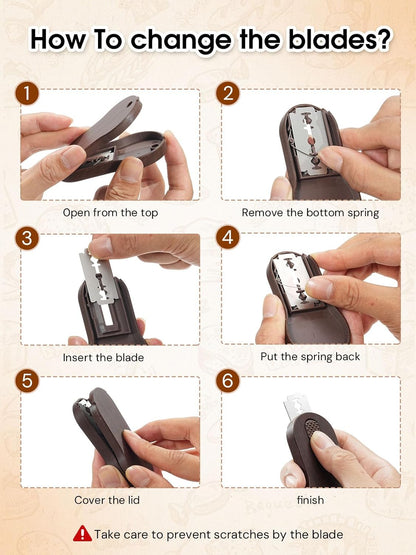 How To change the blades?

1
Open from the top

2
Remove the bottom spring

3
Insert the blade

4
Put the spring back

5
Cover the lid

6
finish

Take care to prevent scratches by the blade