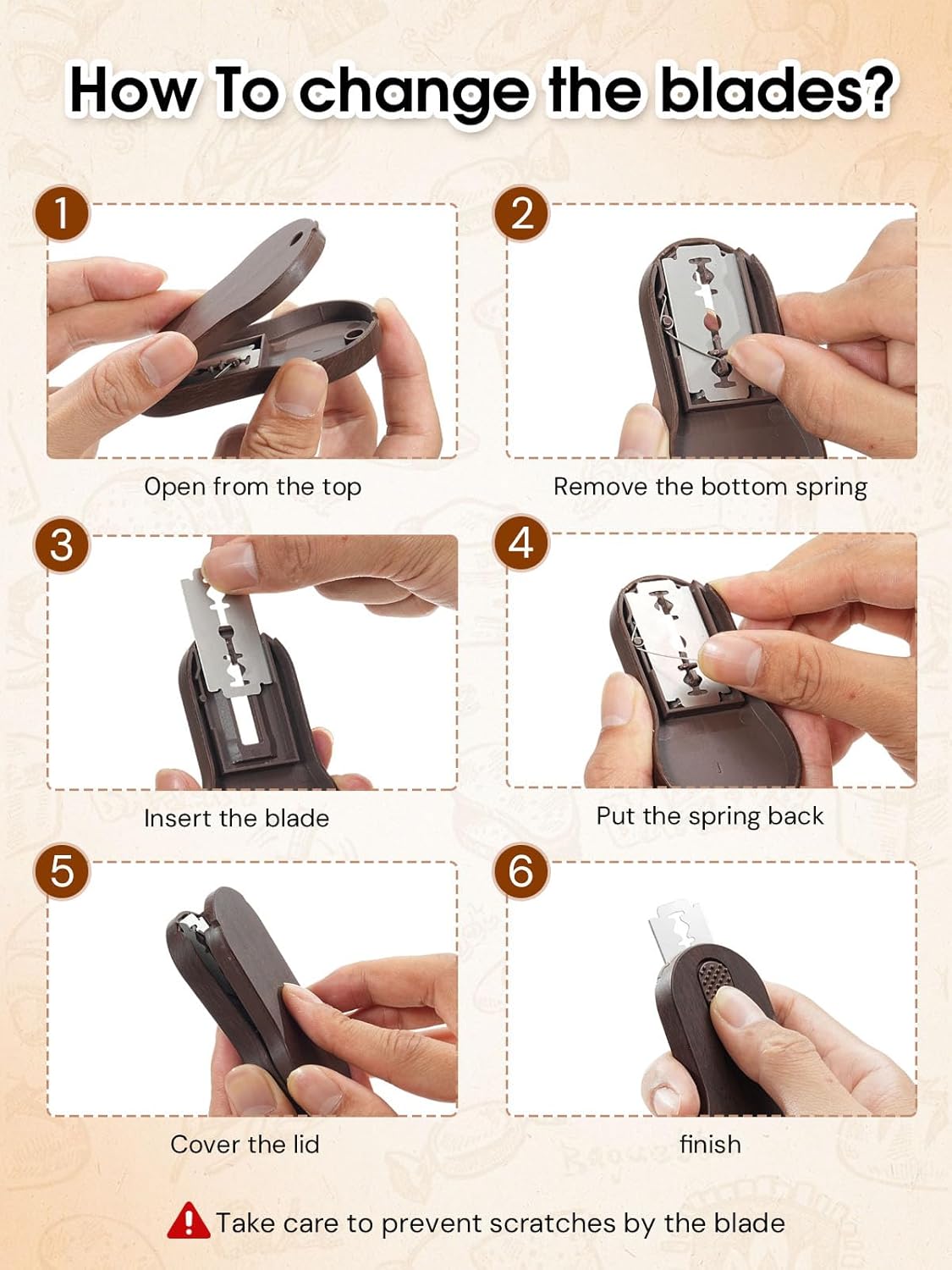 How To change the blades?

1

Open from the top

2

Remove the bottom spring

3

Insert the blade

4

Put the spring back

5

Cover the lid

6

finish

Take care to prevent scratches by the blade