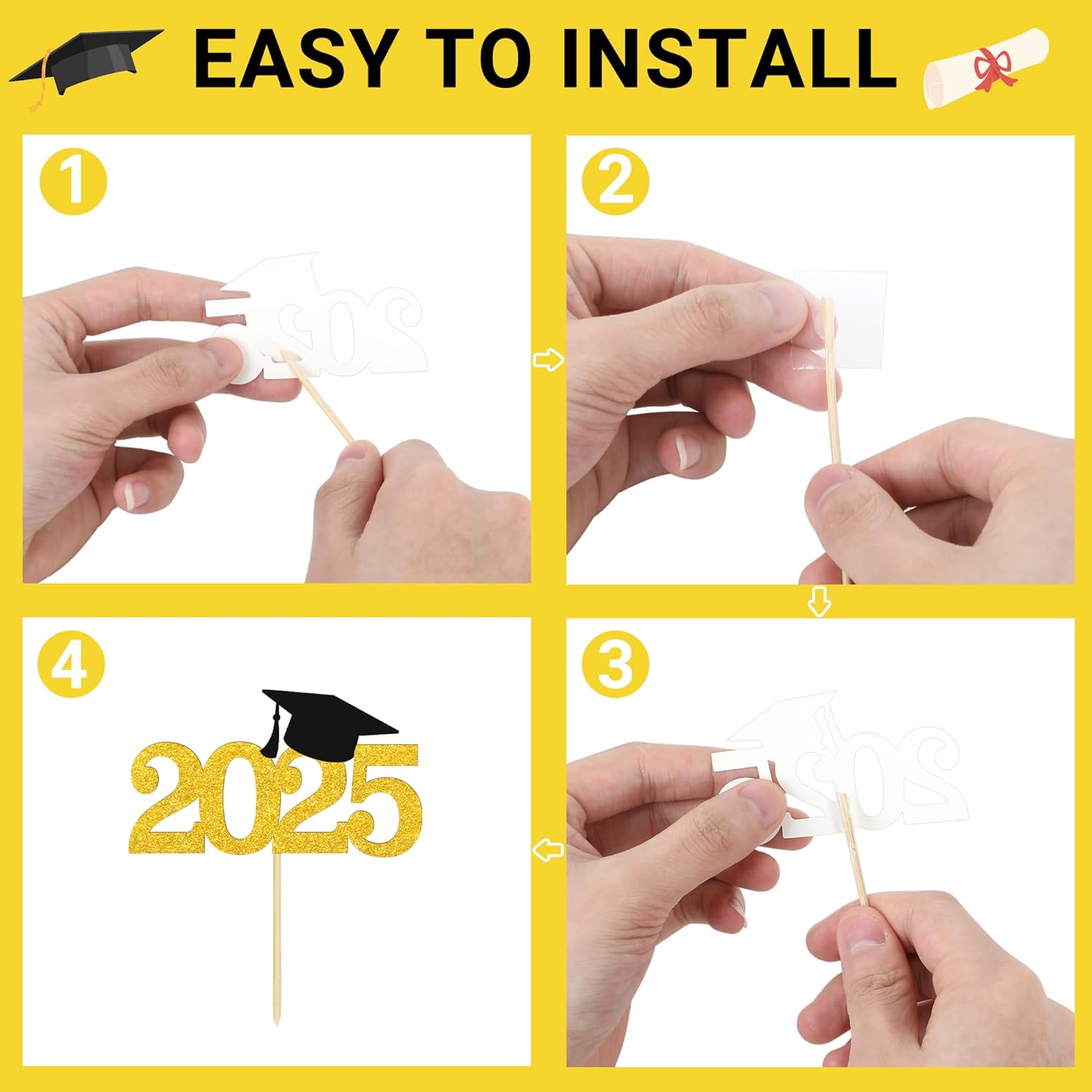 EASY TO INSTALL

1

2

4

2025

3