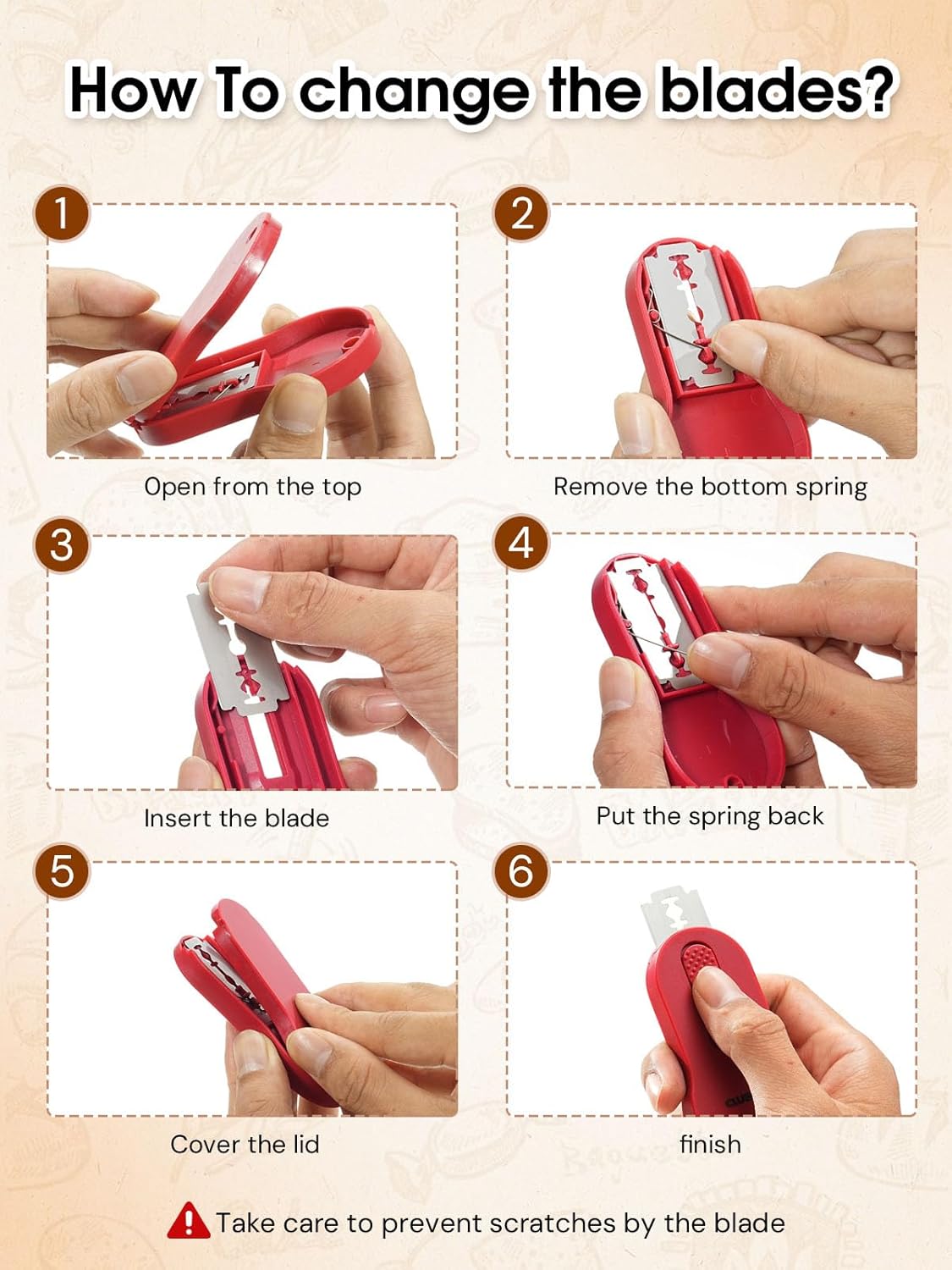 How To change the blades?

1

Open from the top

2

Remove the bottom spring

3

Insert the blade

4

Put the spring back

5

Cover the lid

6

finish

Take care to prevent scratches by the blade